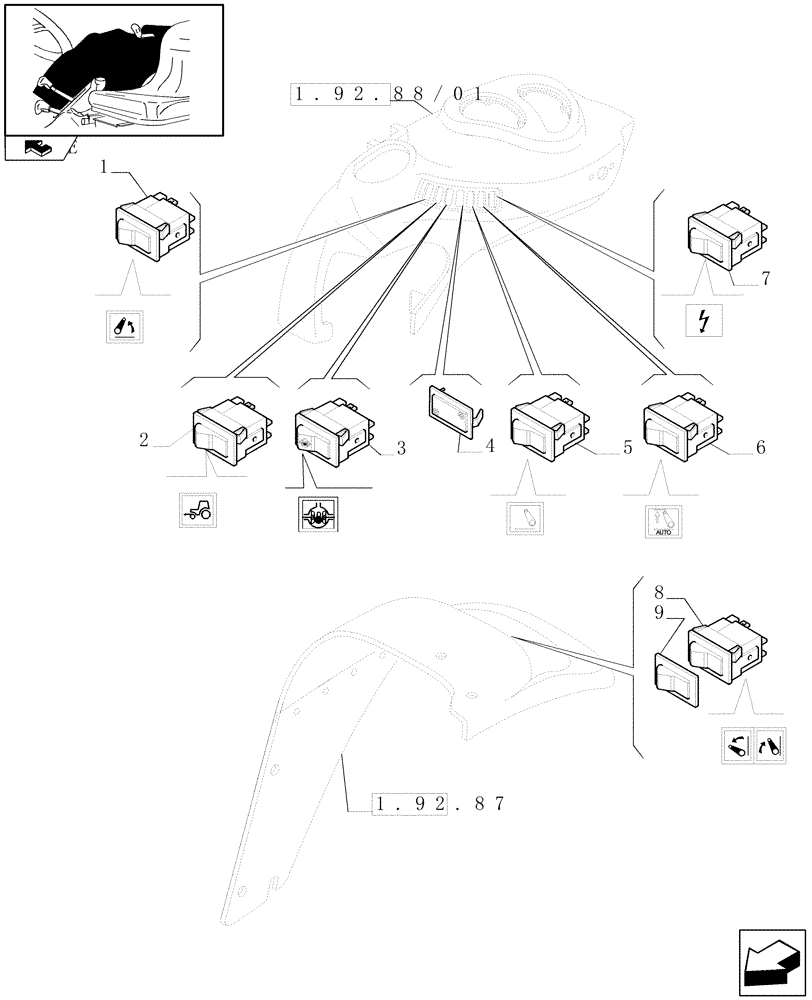 1.92.88/01

1

7

2

3

4

5

6

AUTO

8

9

1.92.87