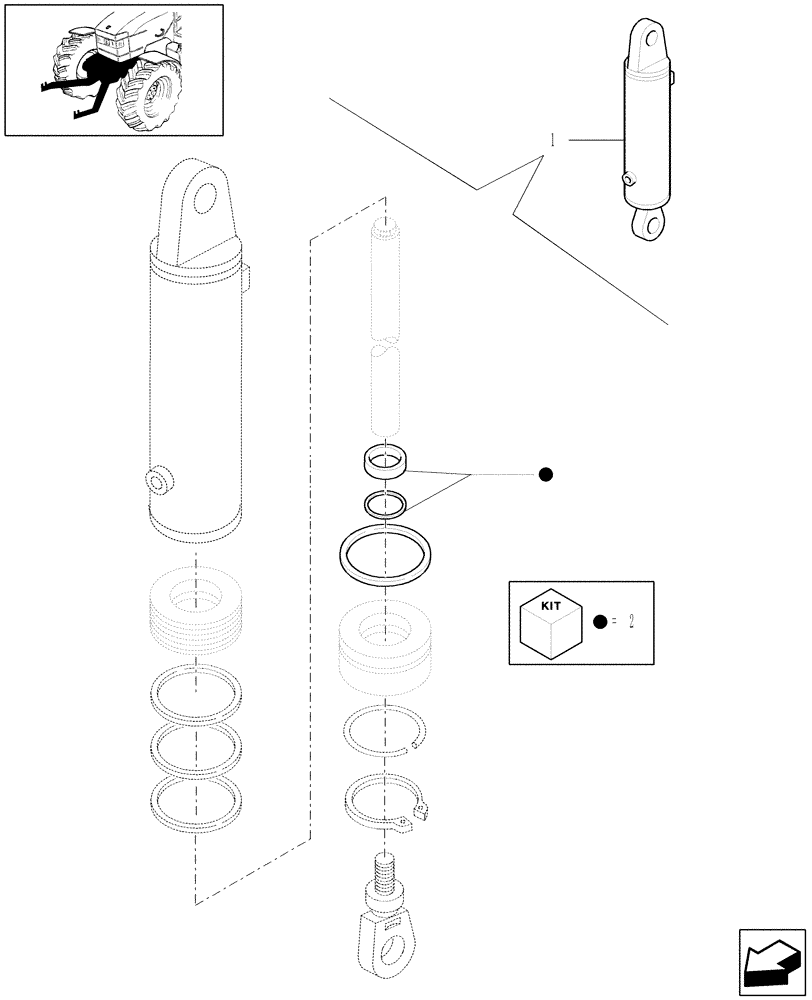 1

KIT
= 2