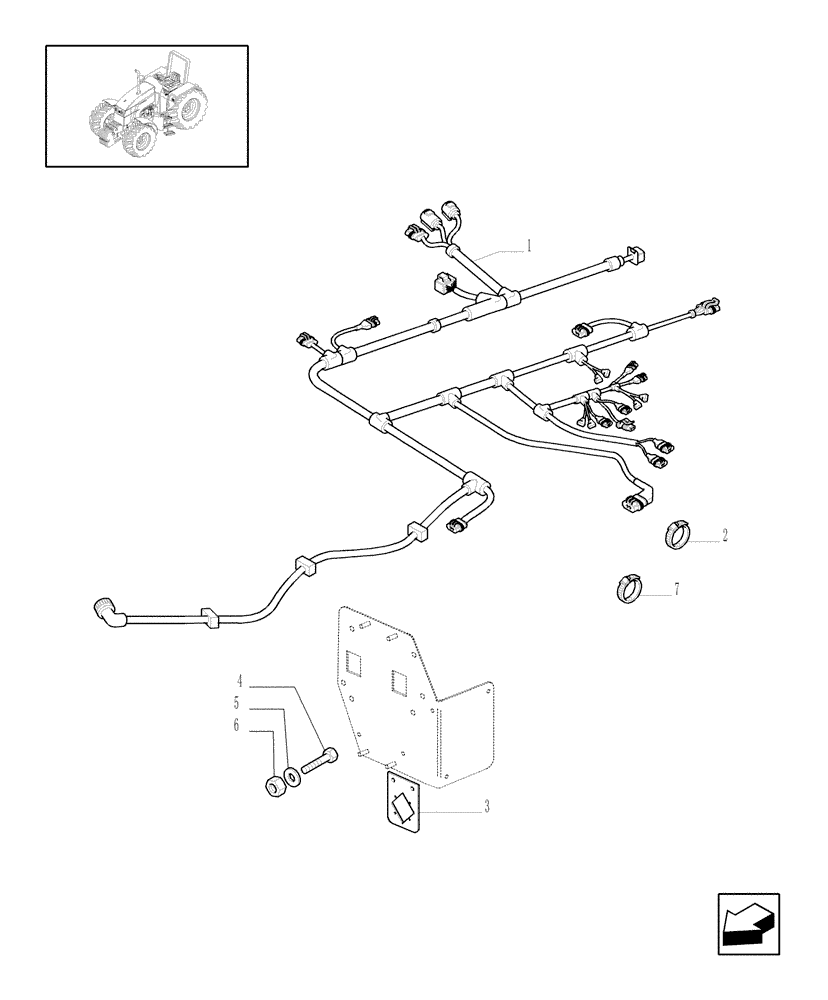 1
2
7
4
5
6
3