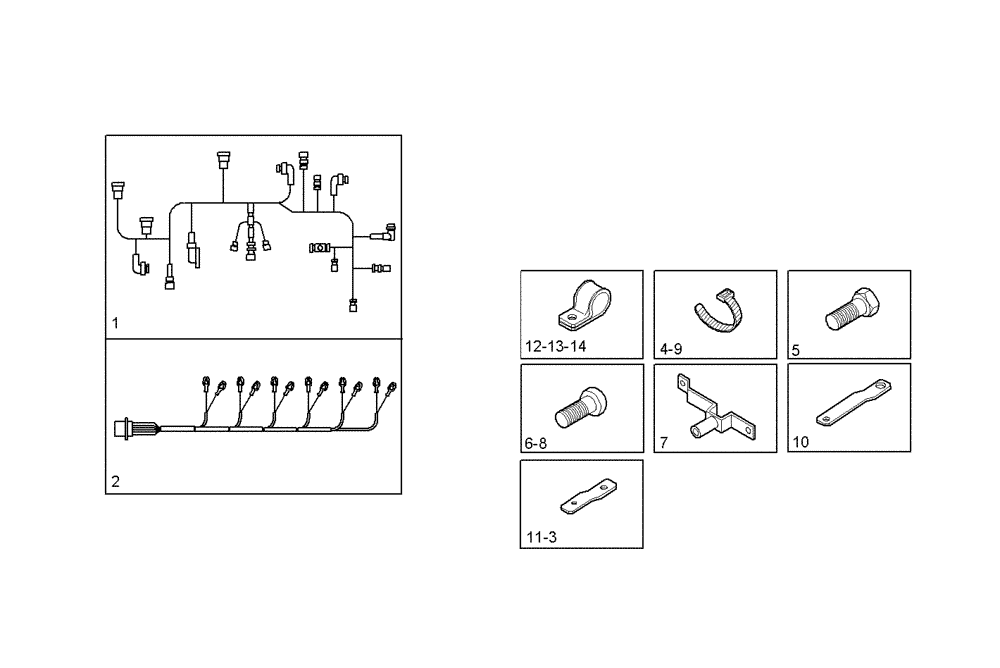 1

2

12-13-14

4-9

5

6-8

7

10

11-3