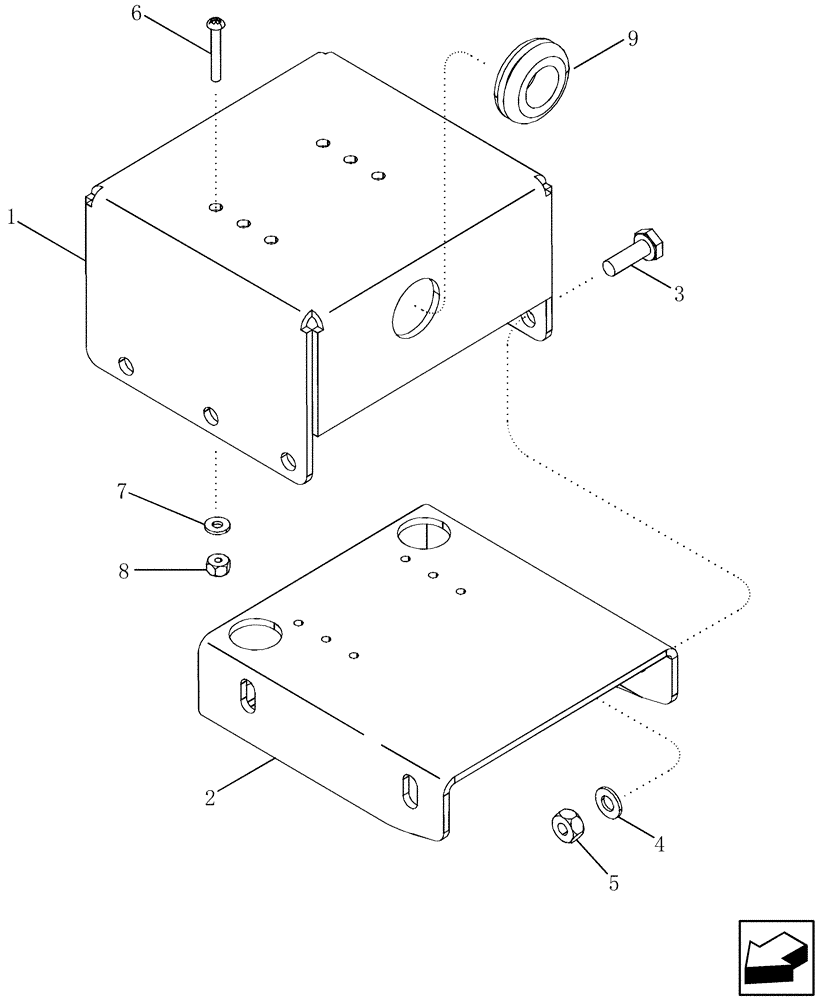 6
9
1
3
7
8
2
4
5