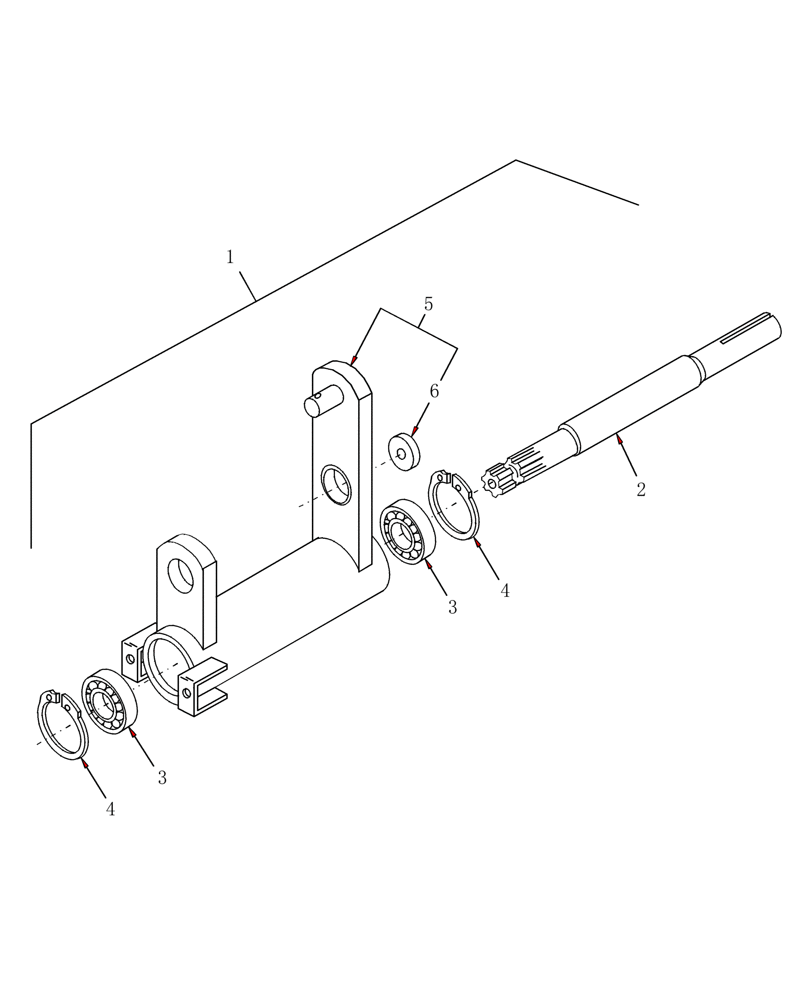 1

5

6

2

4

3

3

4