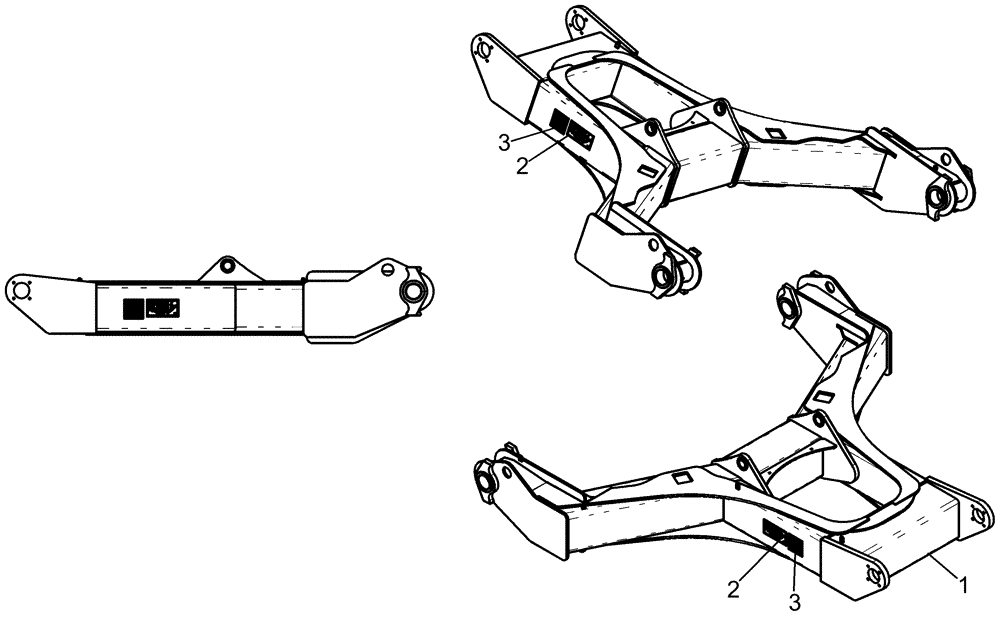 3
2
2
3
1