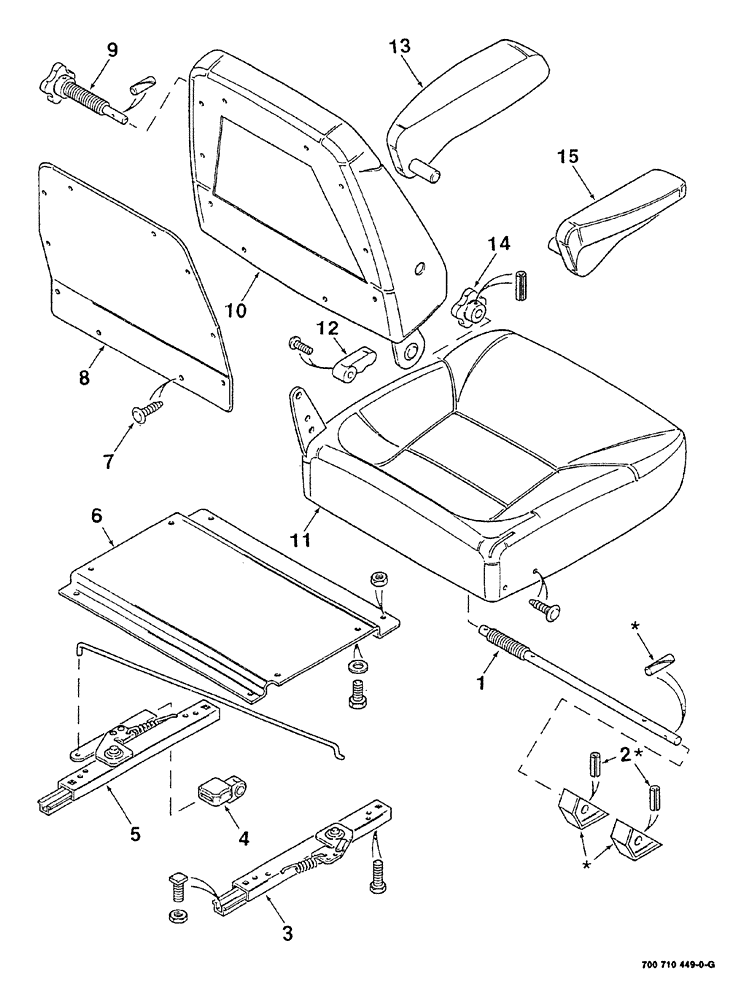 9
13
15
14
10
12
8
7
11
6
*
1
2*
*
5
4
3
700 710 449-0-G