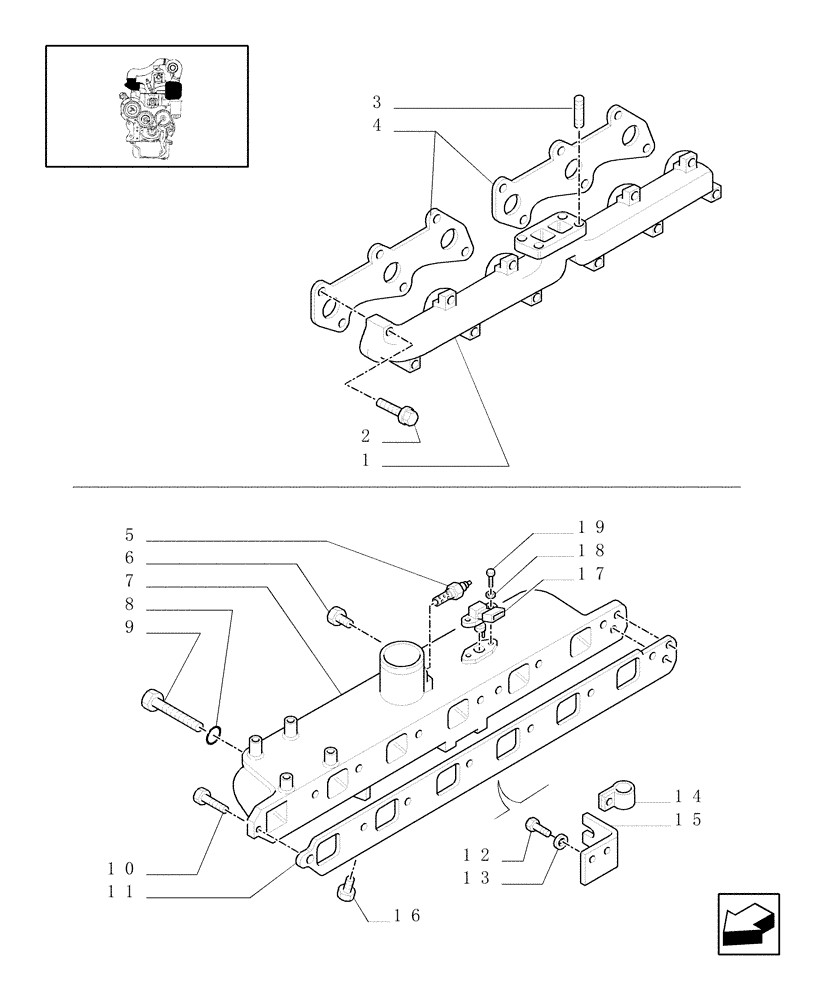 3
4
2
1
5
6
7
8
9
19
18
17
14
15
12
13
10
11
16