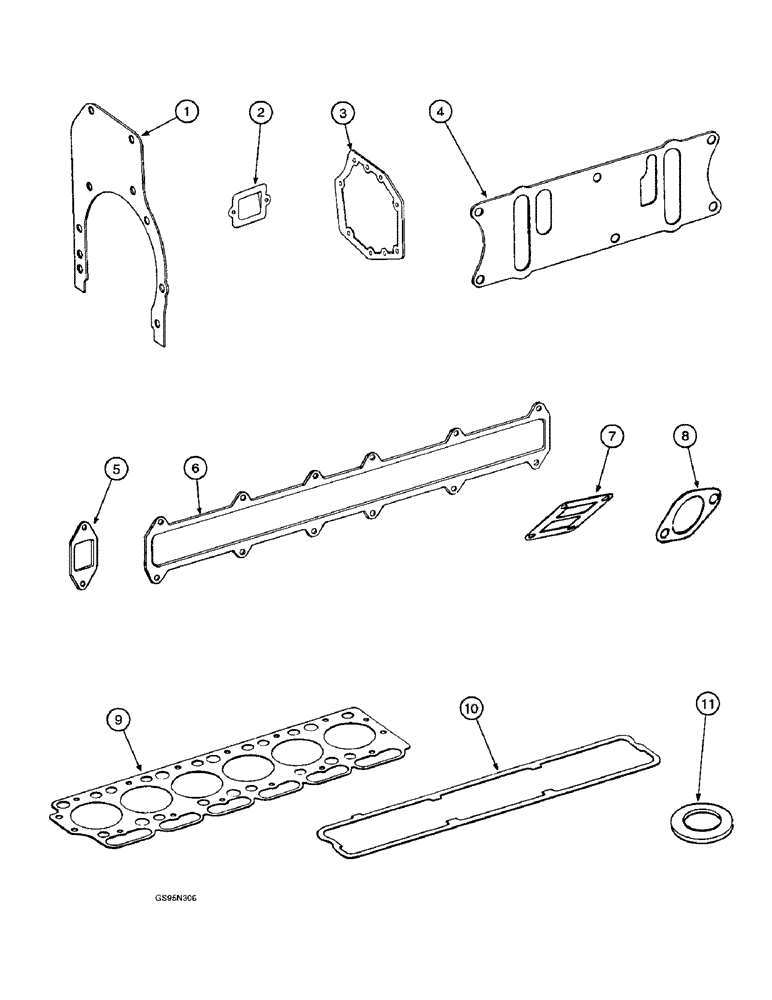 1
2
3
4
5
6
7
8
9
10
11
GS95N306