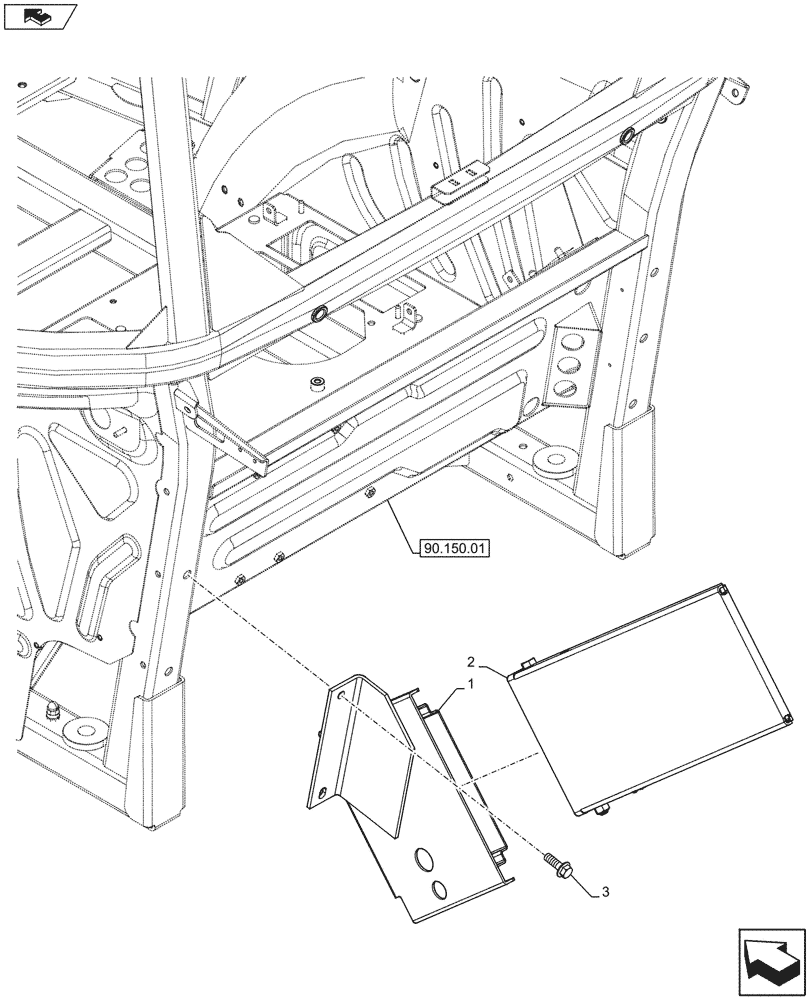 90.150.01
2
1
3