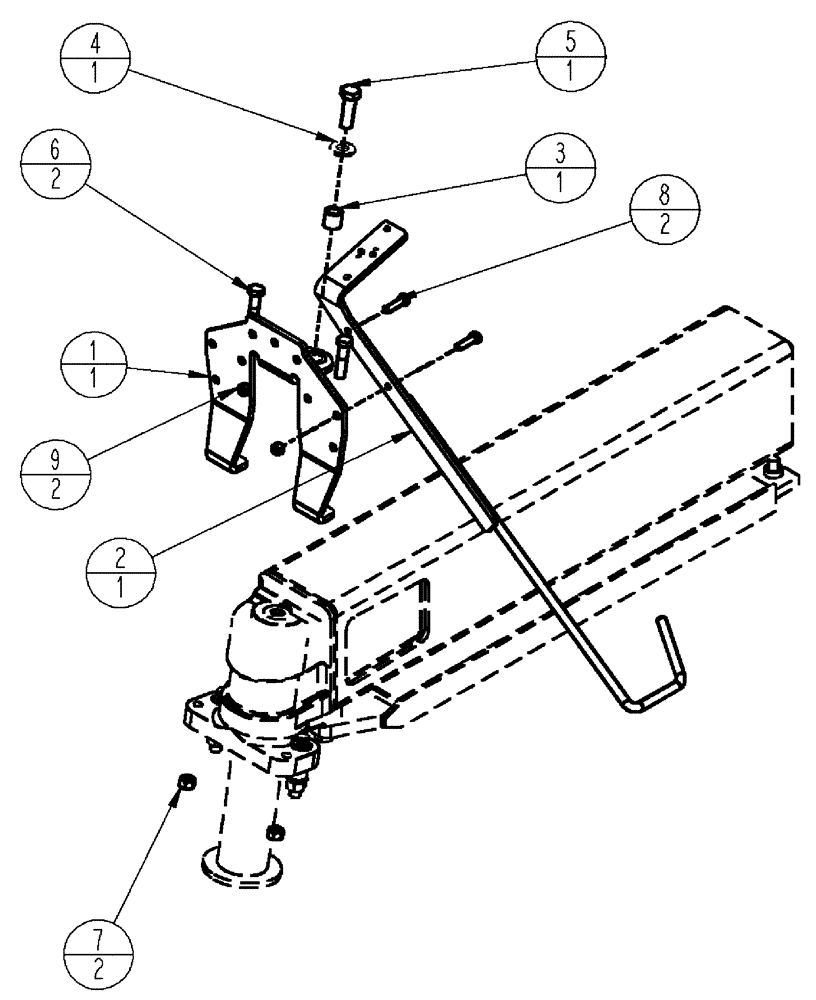 4
1

5
1

6
2

3
1

8
2

1
1

9
2

2
1

7
2