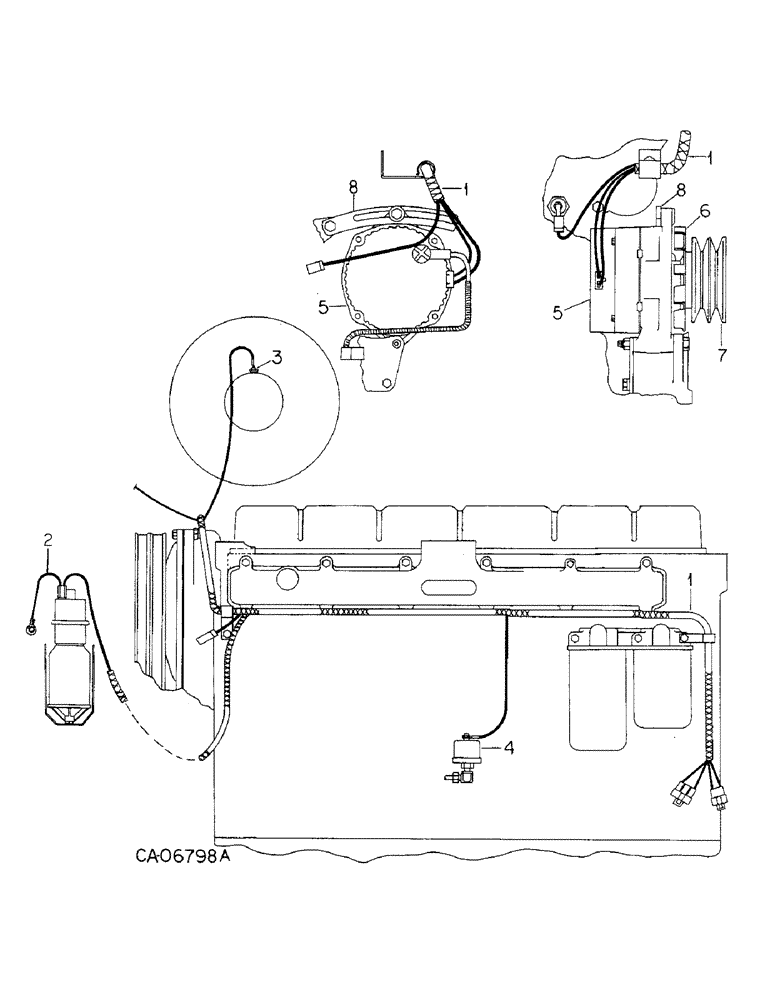 8
1
5
1
8
6
5
7
3
2
1
4
CA06798A