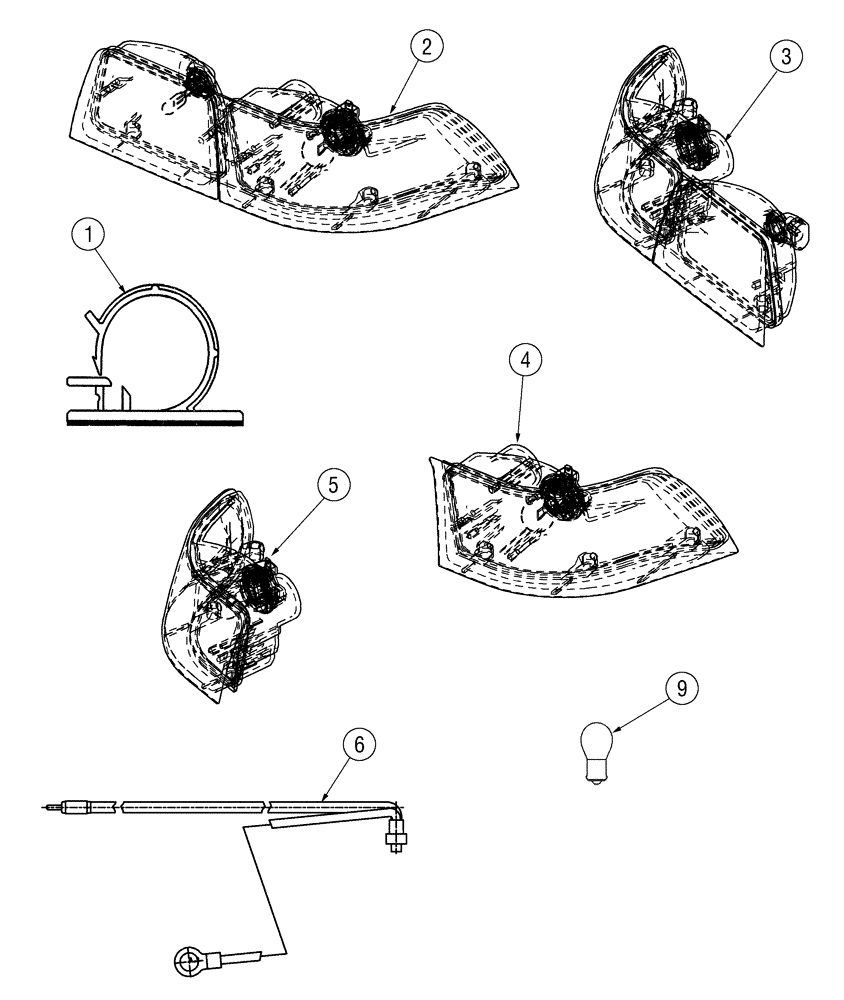 2
3
1
4
5
9
6