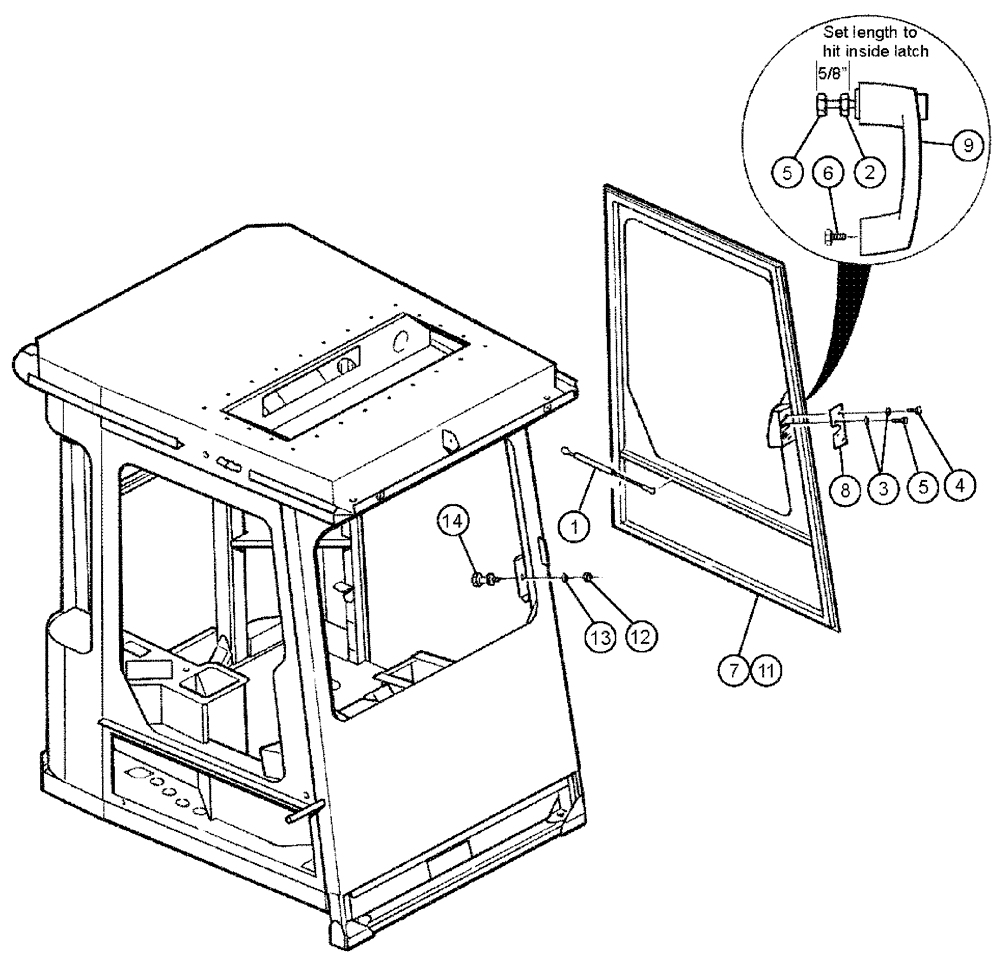 Set length to hit inside latch

5/8"

5

2

9

6

8

3

5

4

1

14

13

12

7

11