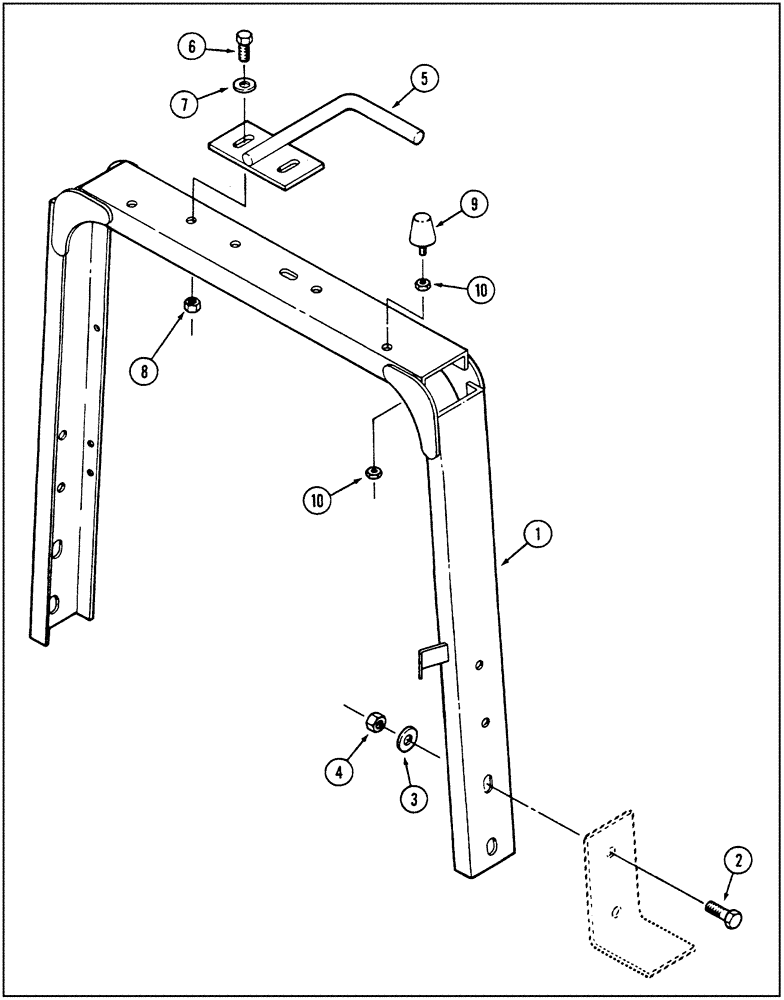 6
7
5
9
10
8
10
1
4
3
2