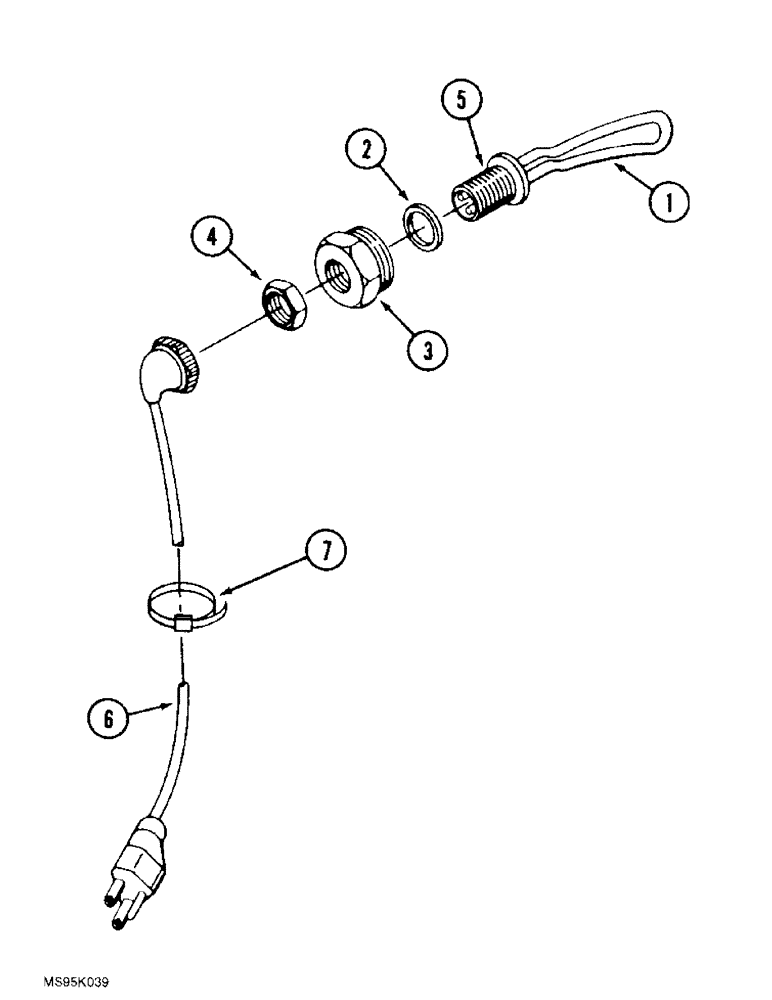 5
2
1
4
3
7
6
MS95K039