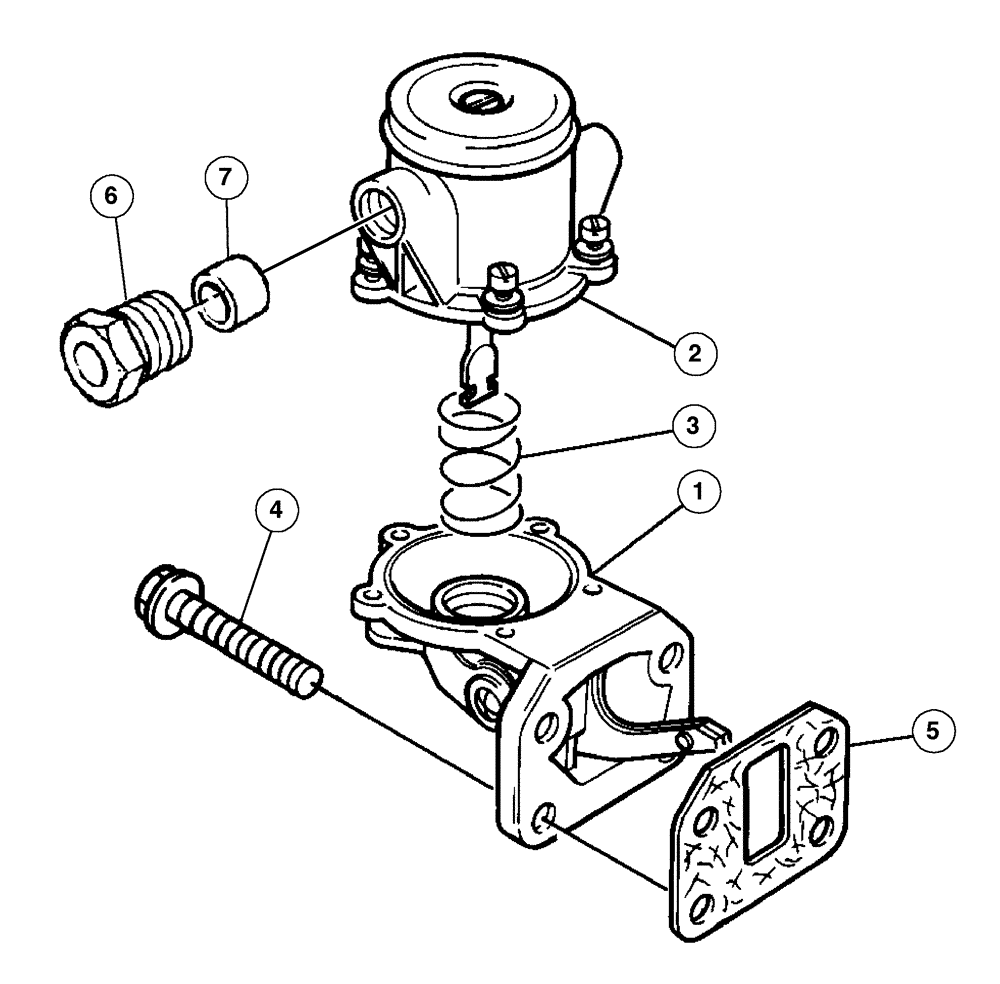 6
7
2
3
1
4
5