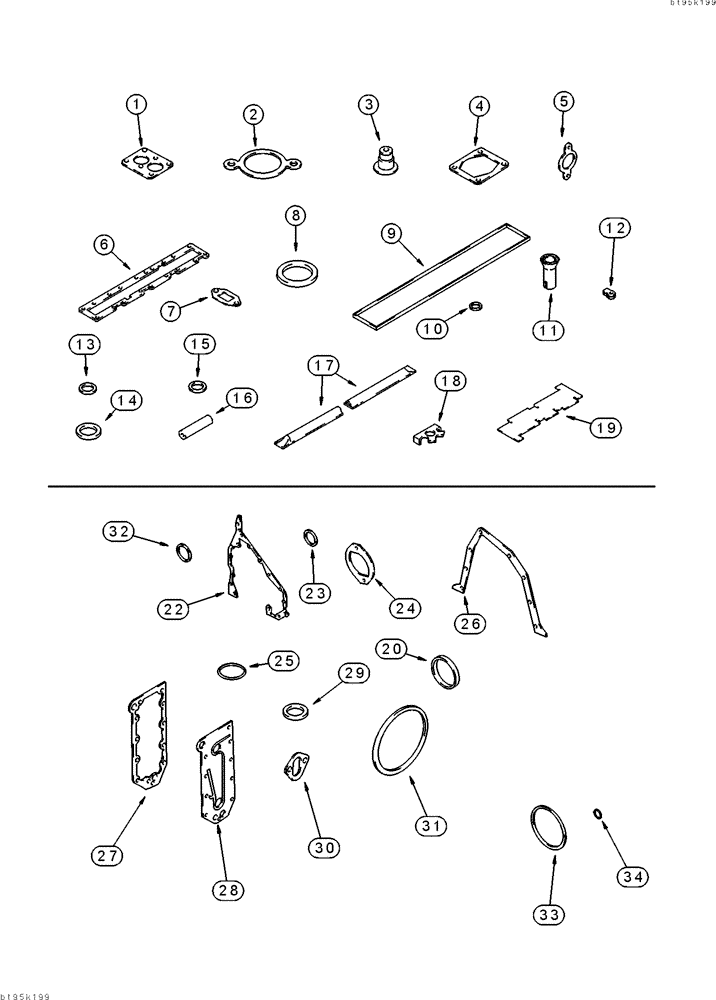 bt95k199

1
2
3
4
5
6
8
9
12
7
10
11
13
15
17
18
14
16
19
32
22
23
24
26
25
20
29
27
28
30
31
33
34

bt95k199