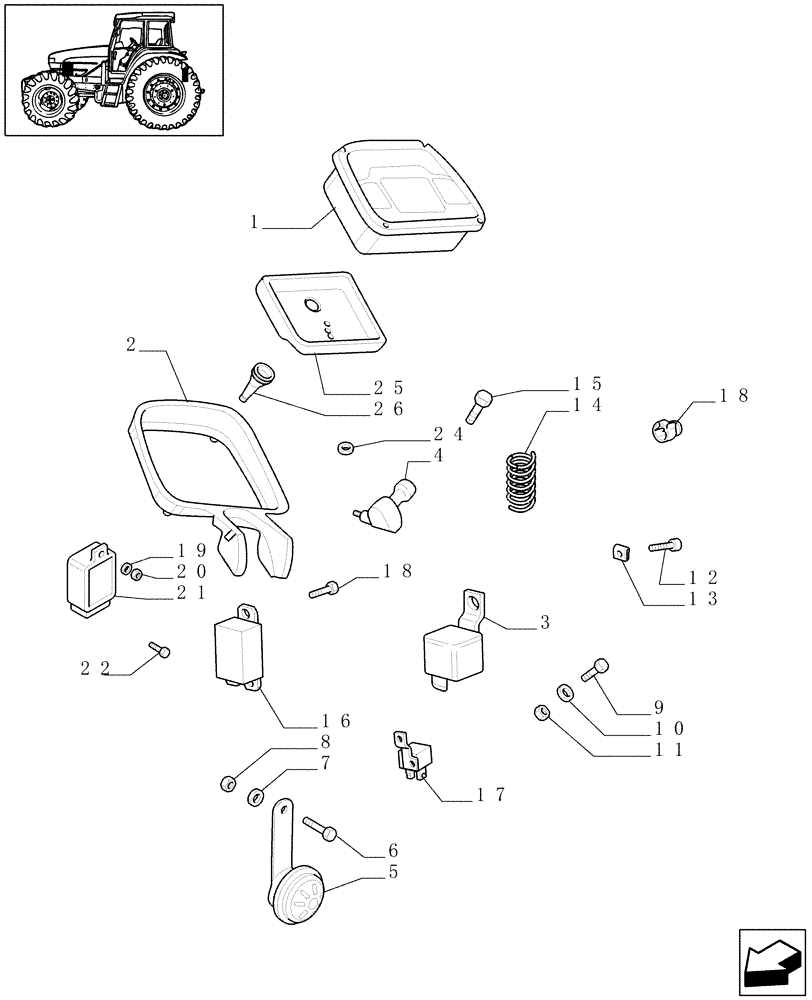 1
2
25
26
15
14
18
24
4
19
20
21
18
12
13
3
22
16
9
10
11
8
7
17
6
5