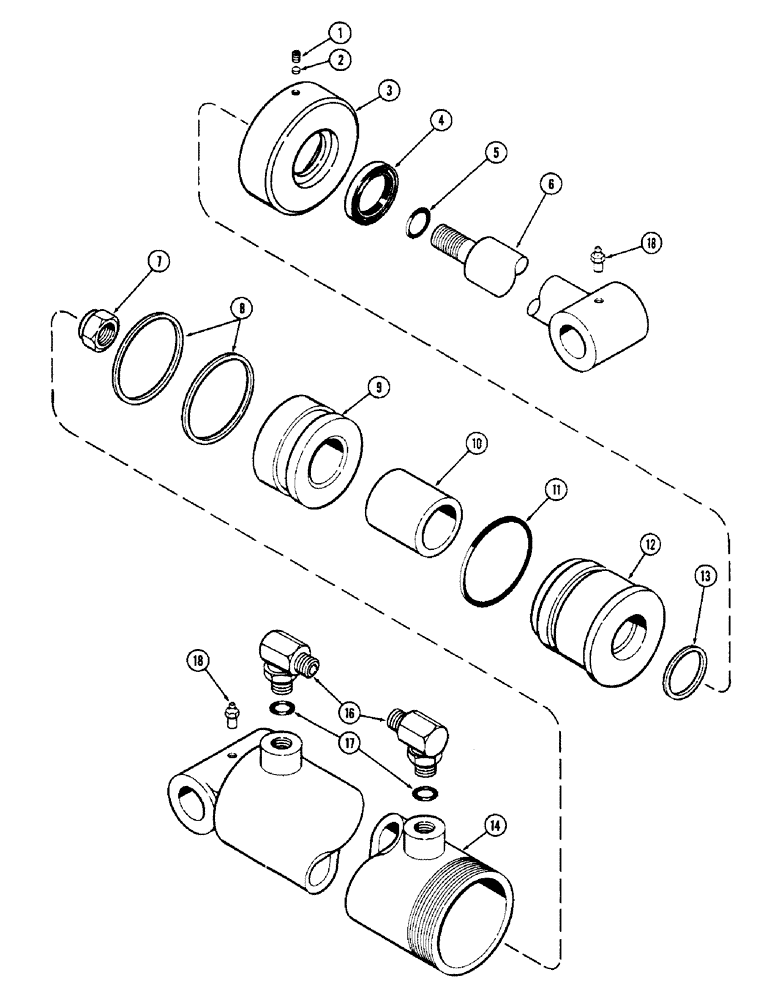 1
2
3
4
5
6
18
7
8
9
10
11
12
13
18
16
17
14