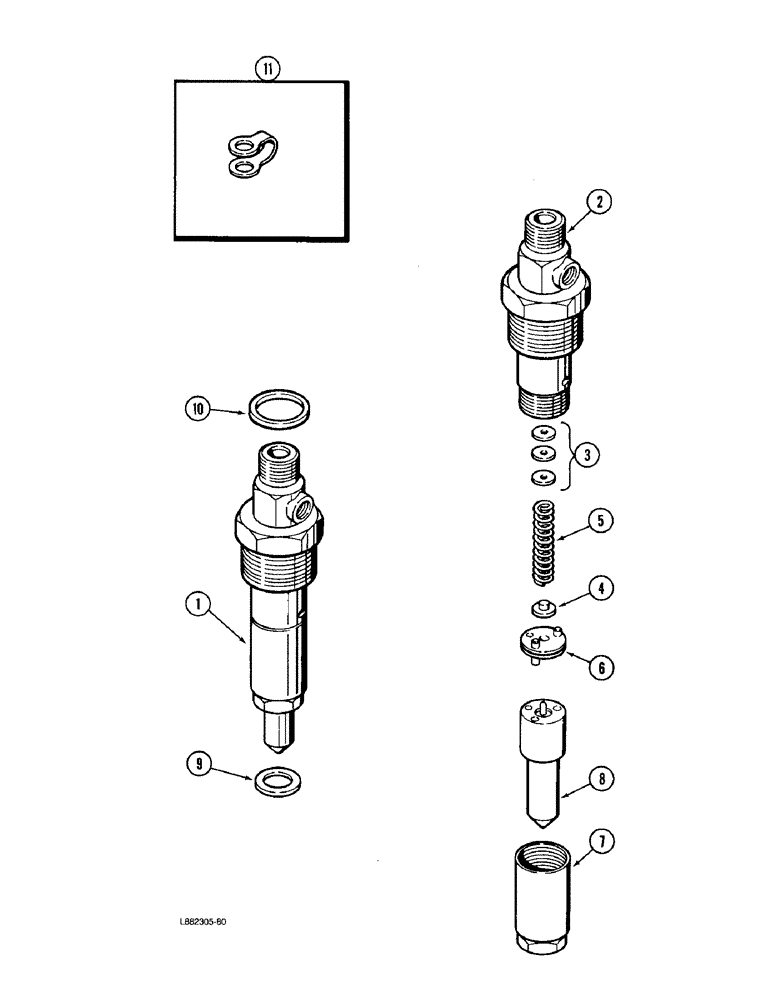 11

2

10

3

5

1

4

6

9

8

7

L882305-60