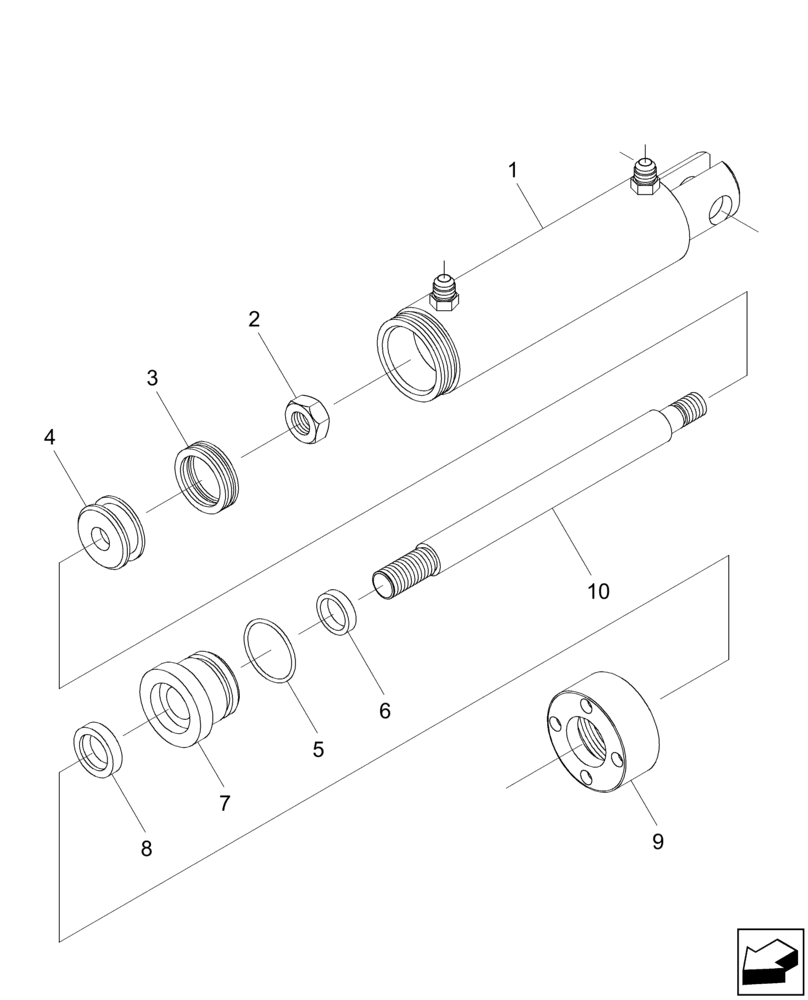 1
2
3
4
10
6
5
7
8
9