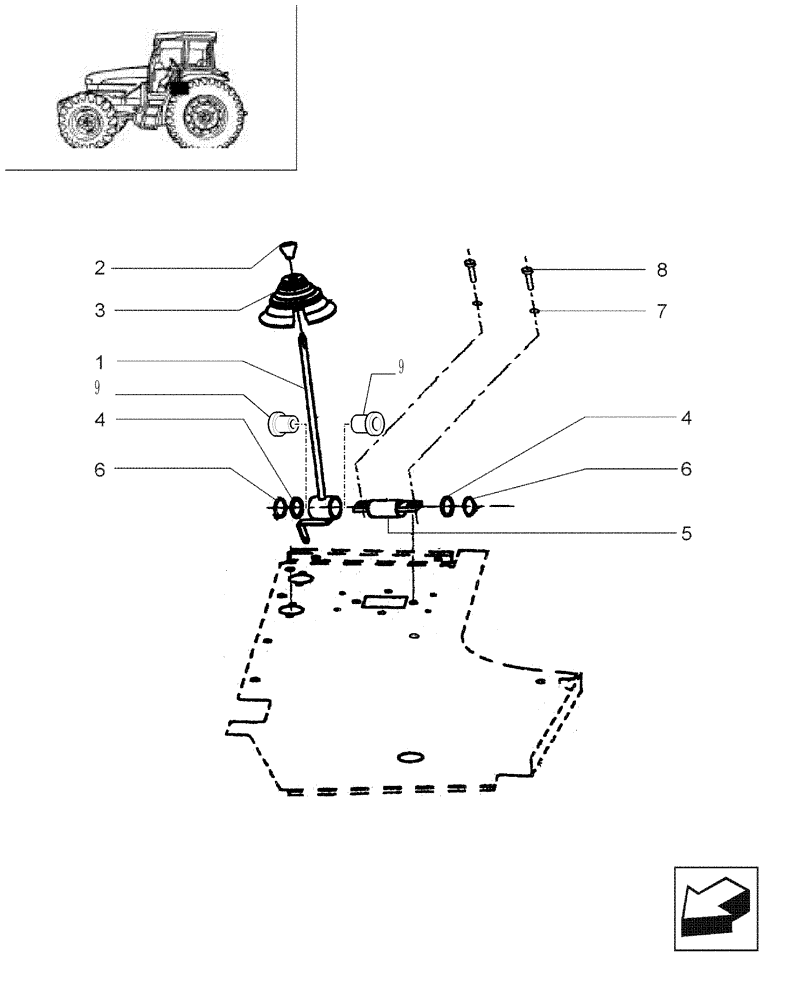 2
3
1
9
4
6
9
8
7
4
6
5