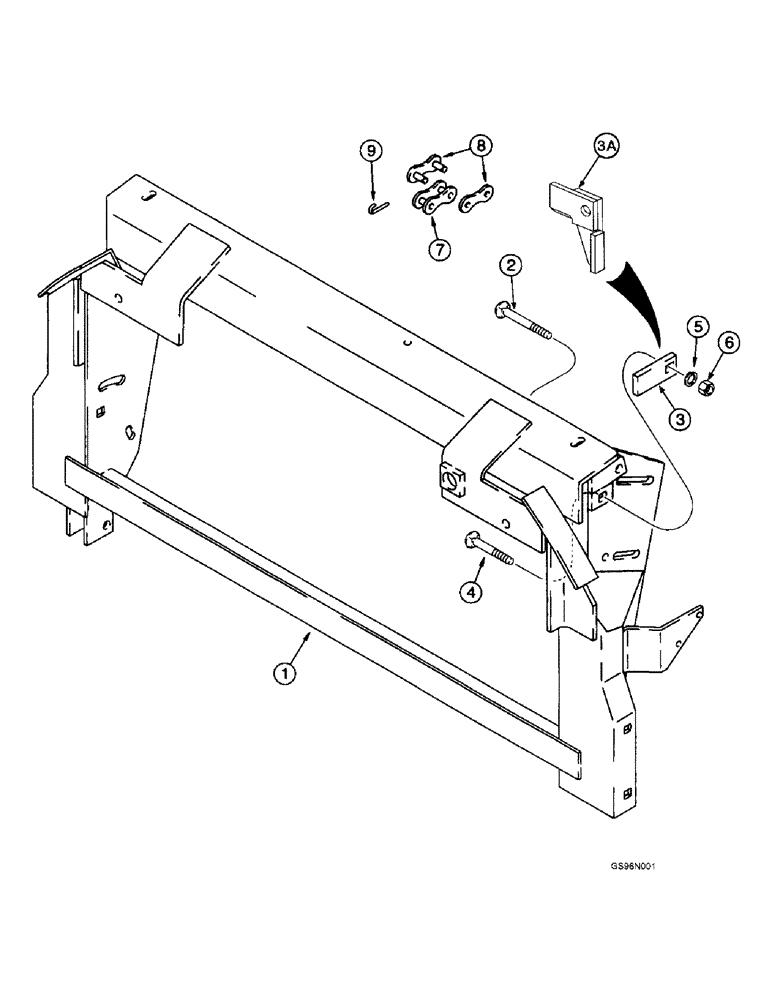 9
8
3A
7
2
5
6
3
4
1
GS96N001