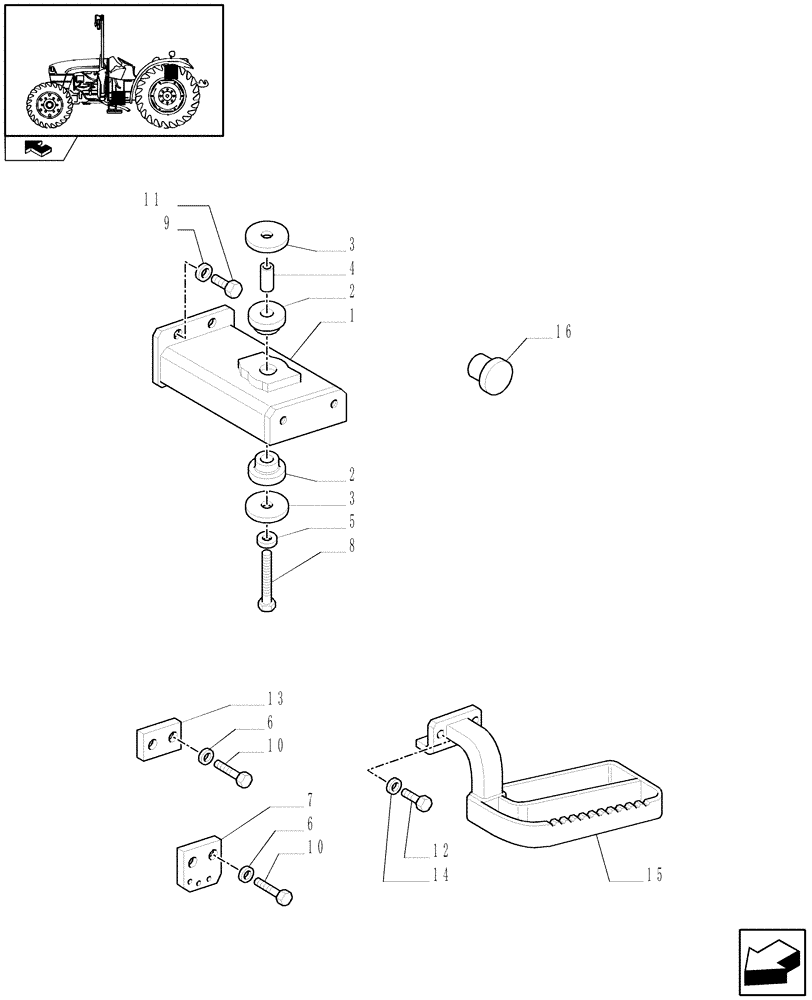 11
9
3
4
2
1
16
2
3
5
8
13
6
10
7
6
10
12
14
15