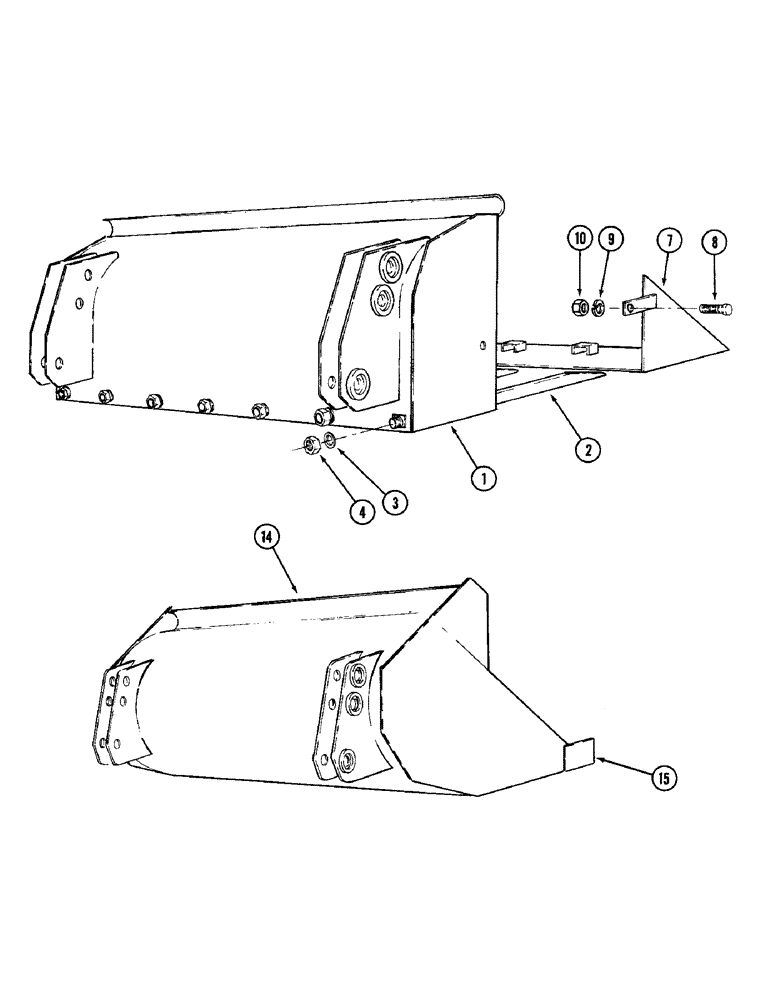 10
9
7
8
2
1
4
3
14
15