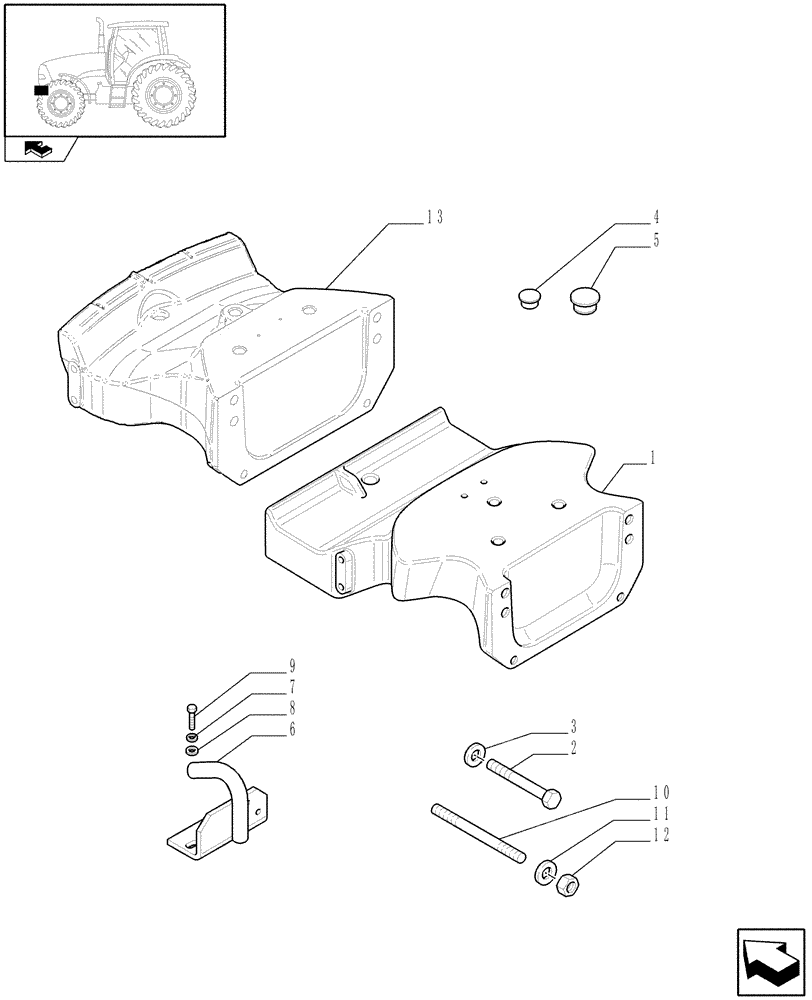 13
4
5
1
9
7
8
6
3
2
10
11
12