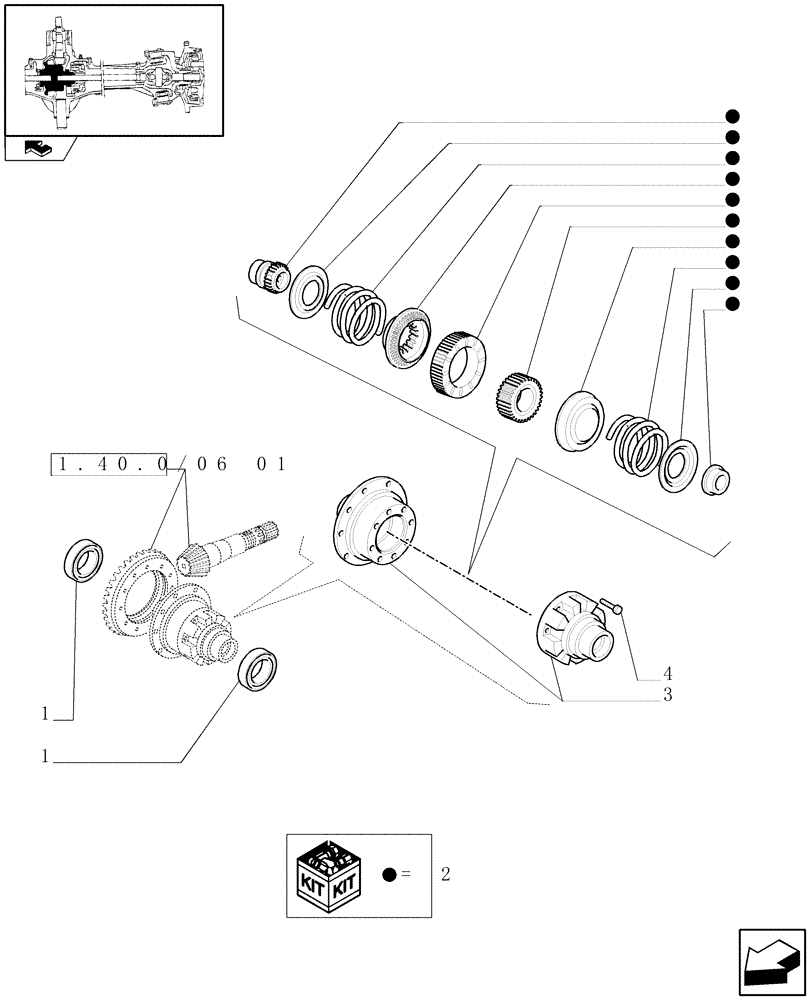 1.40.0/06 01

4
3
1
1

KIT KIT
● = 2