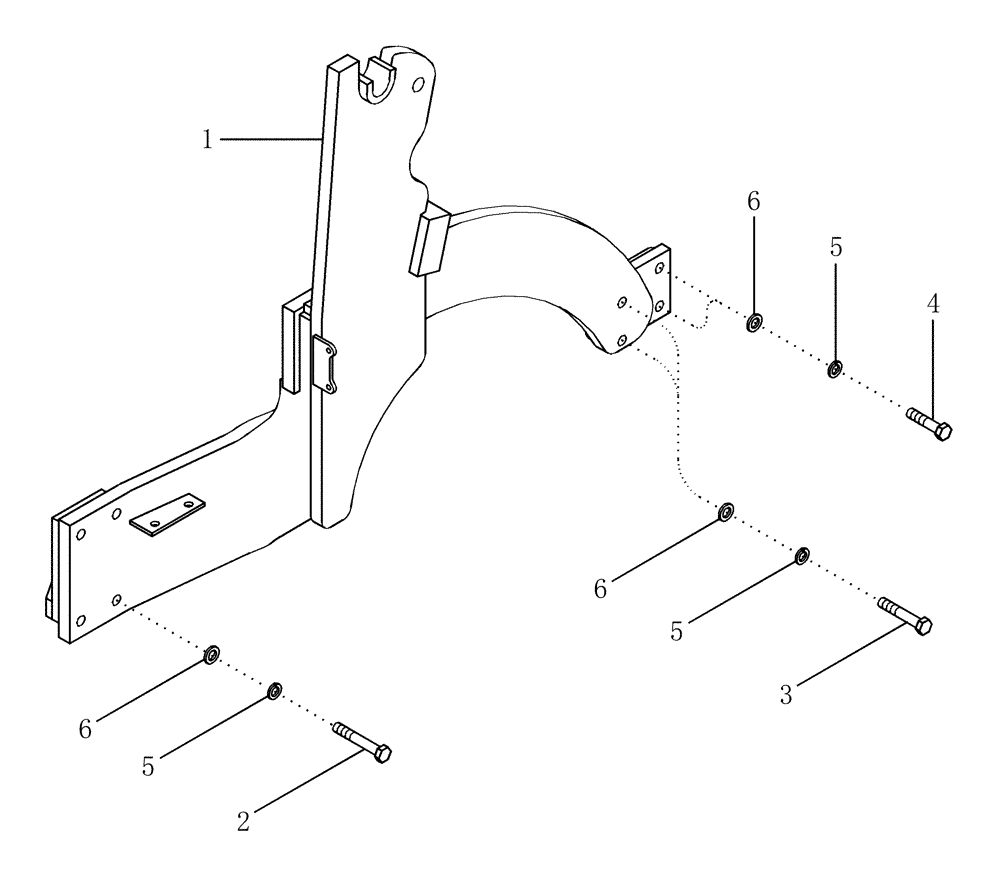 1
6
5
4
6
5
3
6
5
2