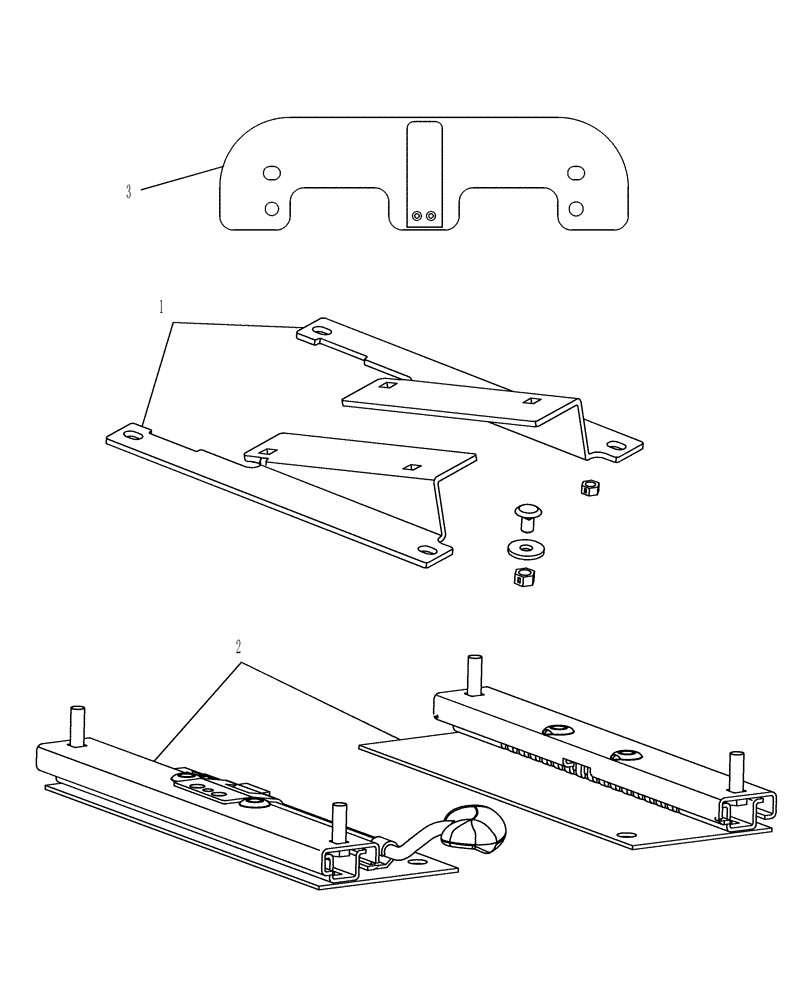 3

1

2