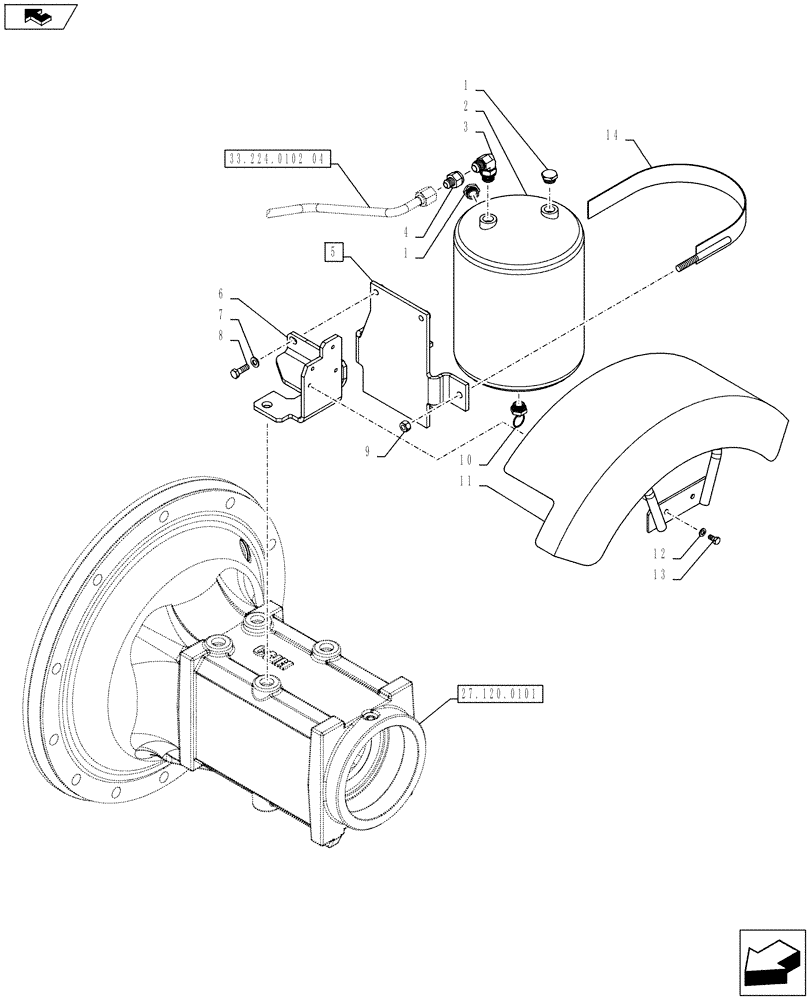 1
2
3
14
33.224.0102 04
4
1
5
6
7
8
9
10
11
12
13
27.120.0101