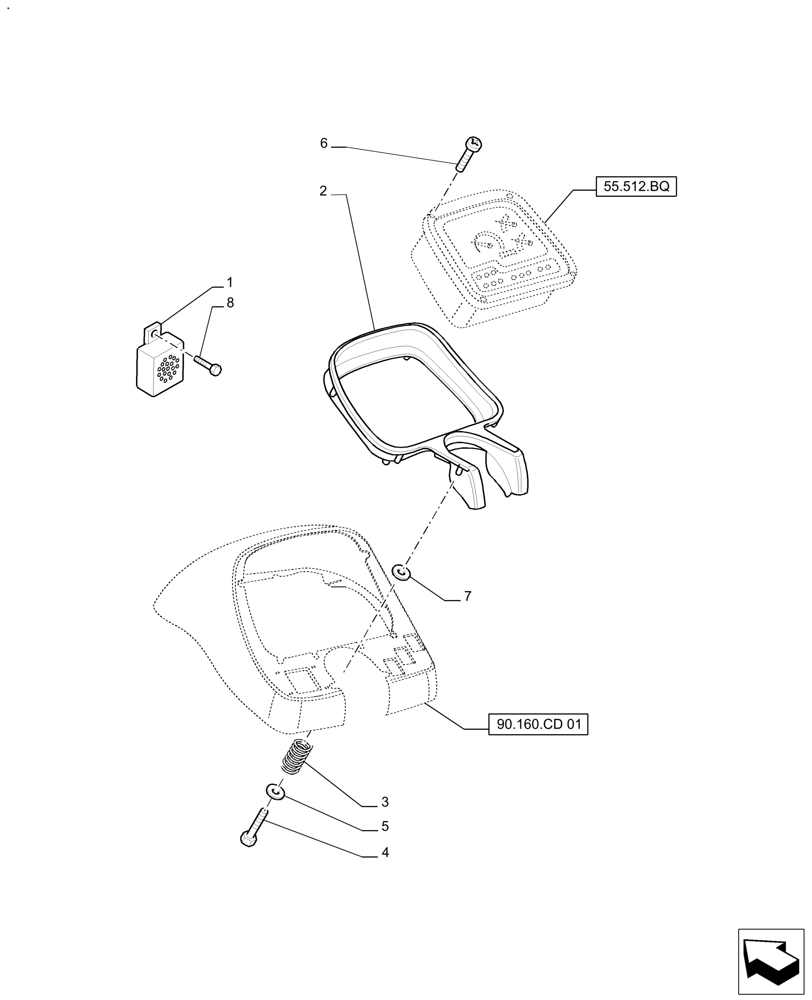 6
2
55.512.BQ
1
8
7
90.160.CD 01
3
5
4