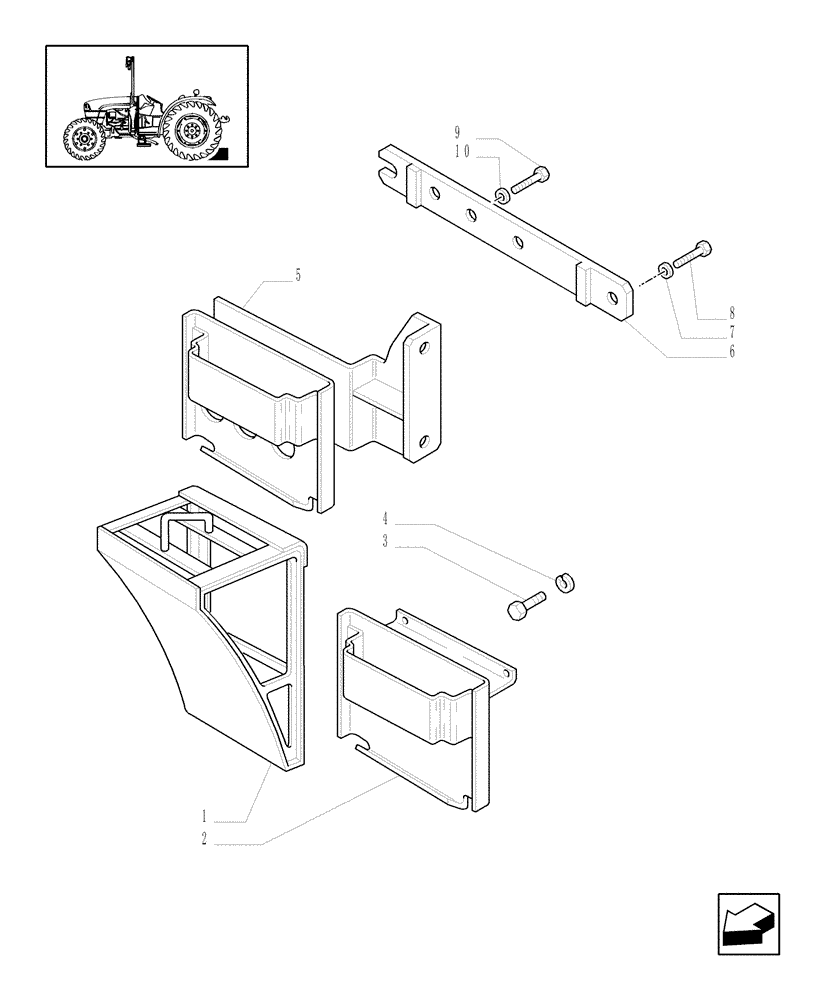 9
10
5
8
7
6
4
3
1
2