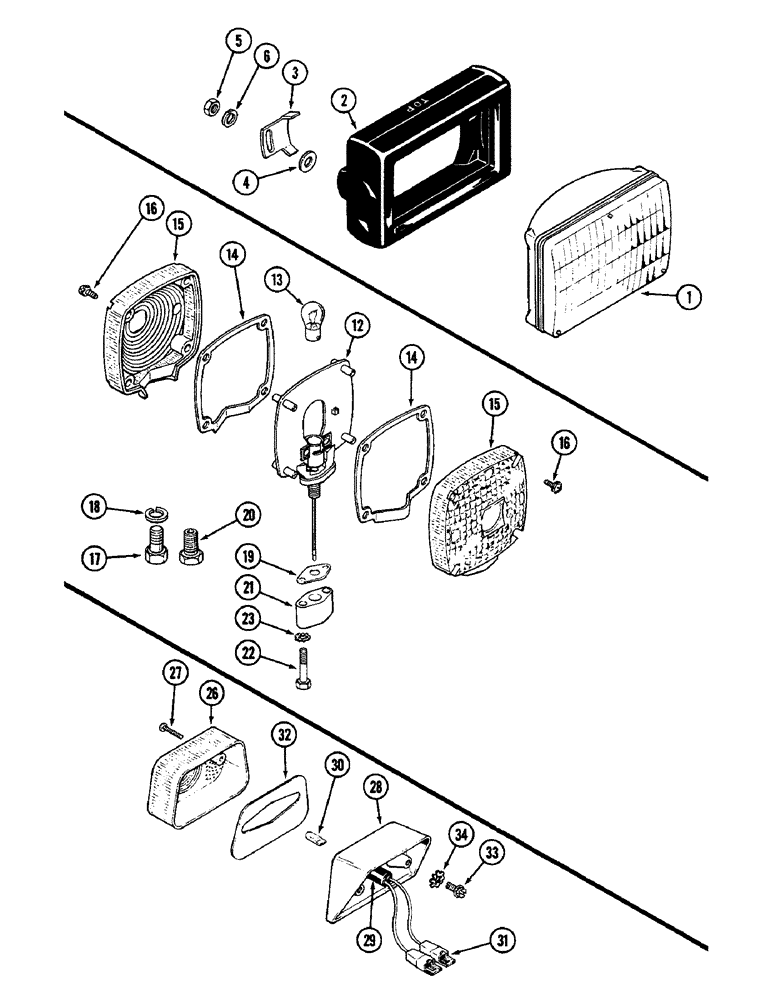 5
6
3
2
TOP
4
1
16
15
14
13
12
14
15
16
18
20
17
19
21
23
22
27
26
32
30
28
34
33
29
31