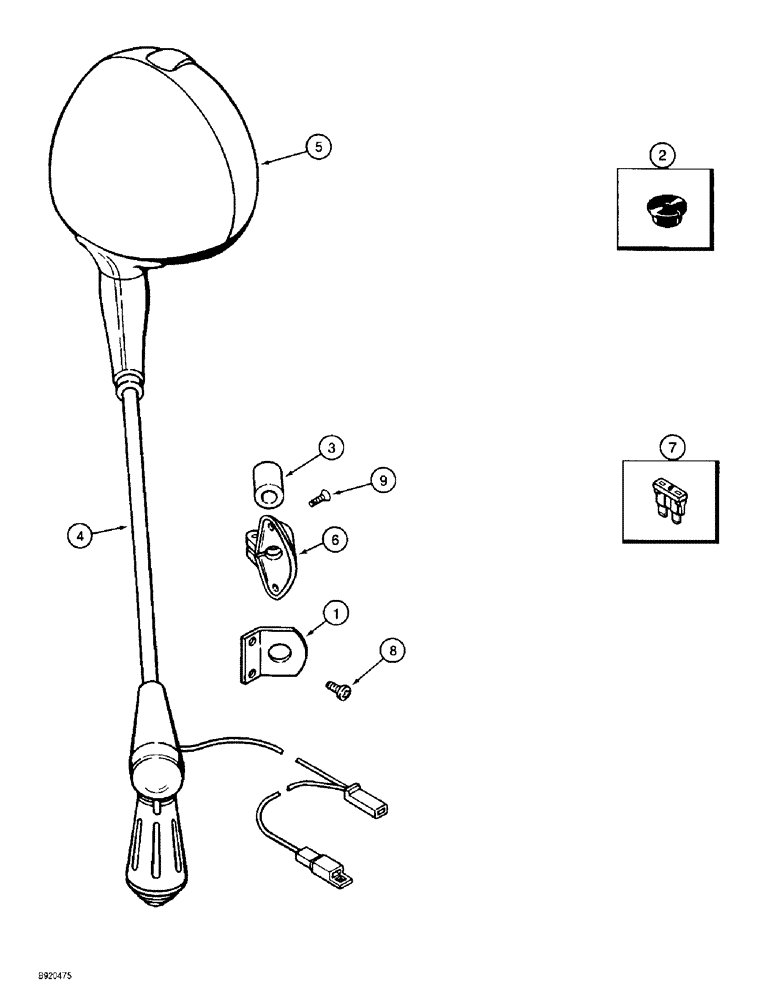 5
2
3
9
4
6
7
1
8
B920475