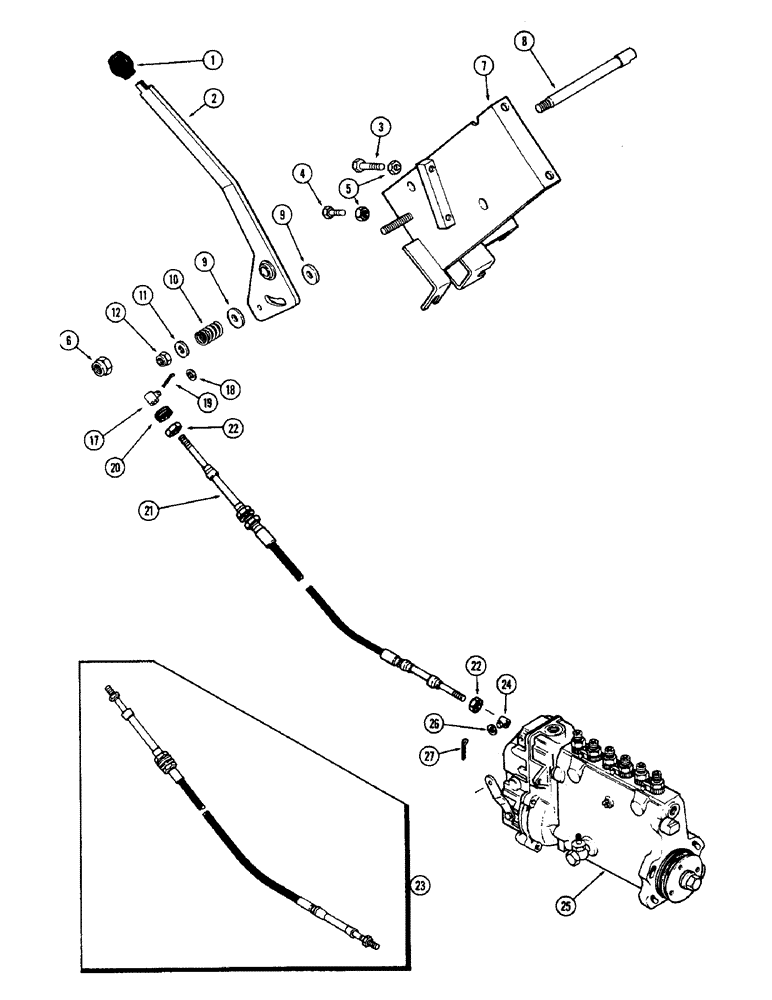 1
2
8
7
3
4
5
9
9
10
11
12
6
18
19
17
22
20
21
22
24
26
27
23
25