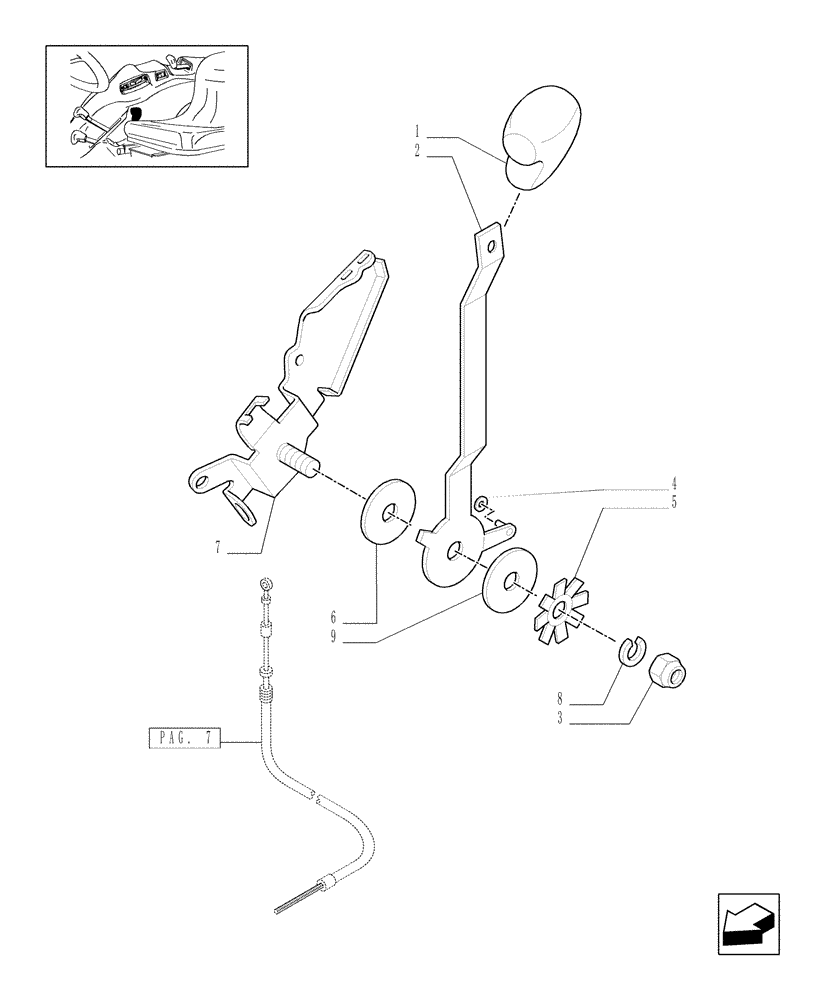 1
2
4
5
7
6
9
8
3
PAG. 7