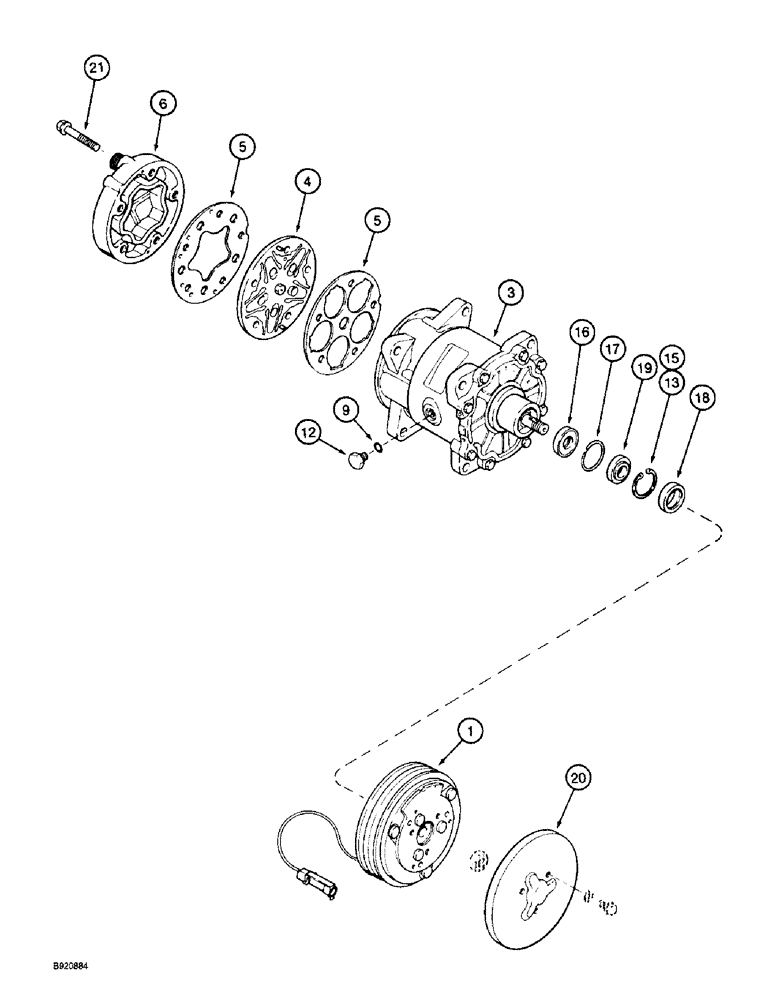 21
6
5
4
5
3
16
17
15
19
13
18
9
12
1
20
B920884