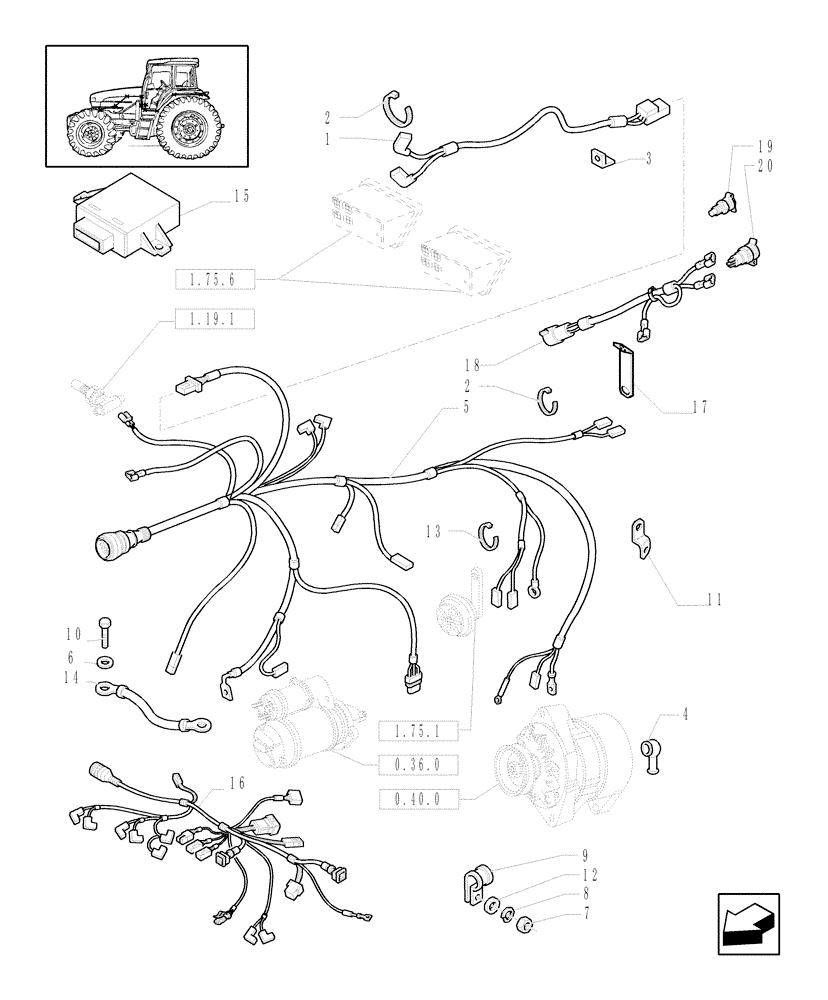 2
1
3
19
20
15
1.75.6
1.19.1
18
2
5
17
13
11
10
6
14
1.75.1
0.36.0
0.40.0
4
16
9
12
8
7