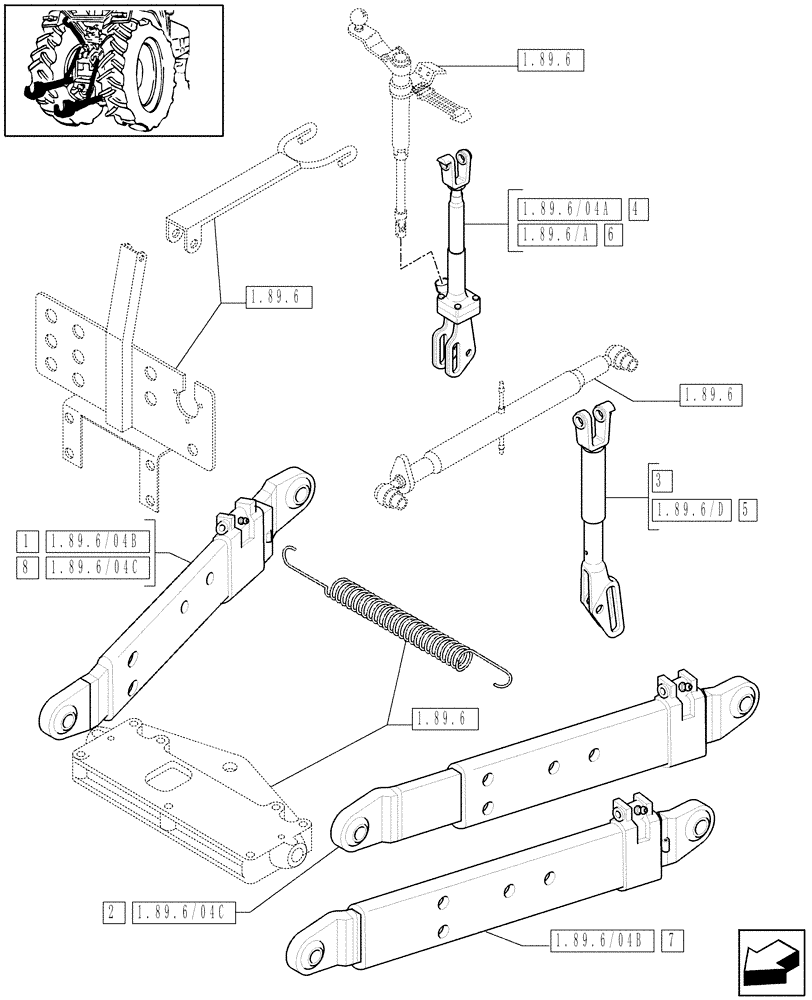 1.89.6

1.89.6/04A 4
1.89.6/A 6

1.89.6

1.89.6

3
1.89.6/D 5

1 1.89.6/04B
8 1.89.6/04C

1.89.6

2 1.89.6/04C

1.89.6/04B 7