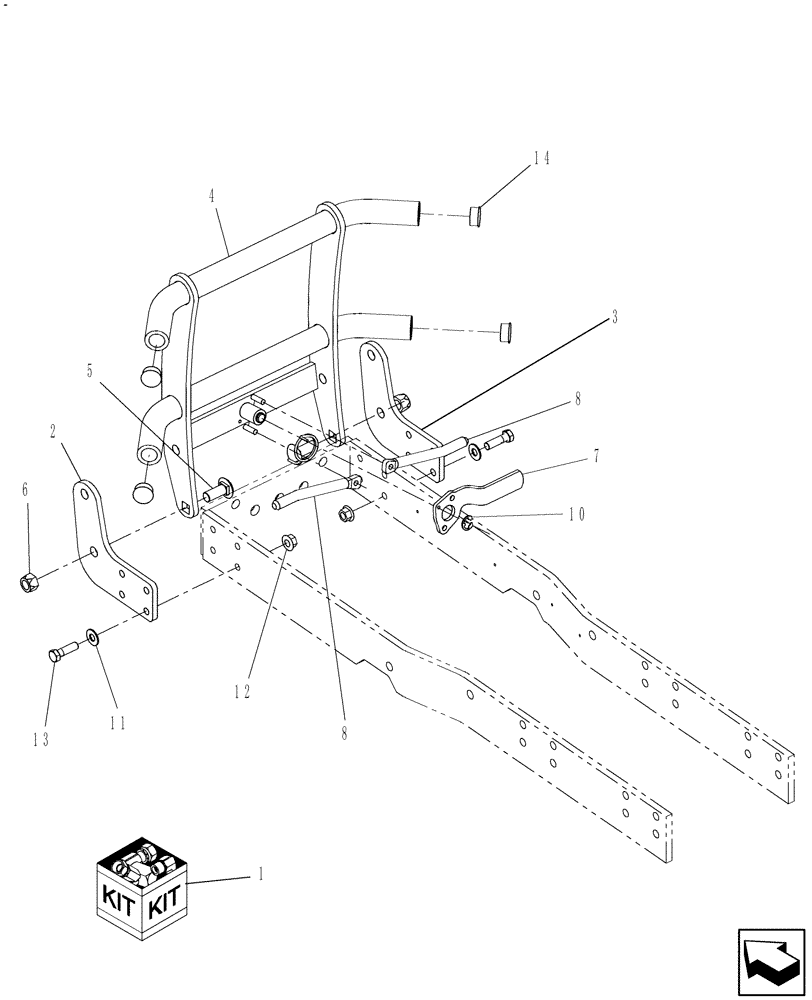 14
4
3
5
8
2
7
6
10
12
8
13
11
KIT KIT
1