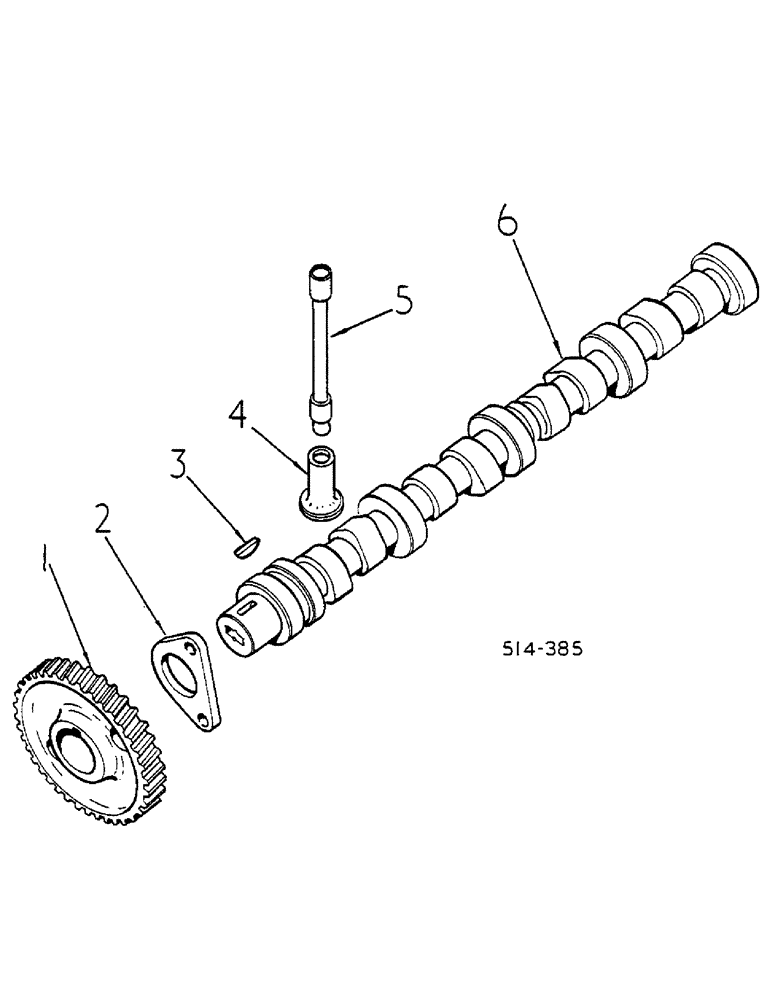 6
5
4
3
2
1
514-385