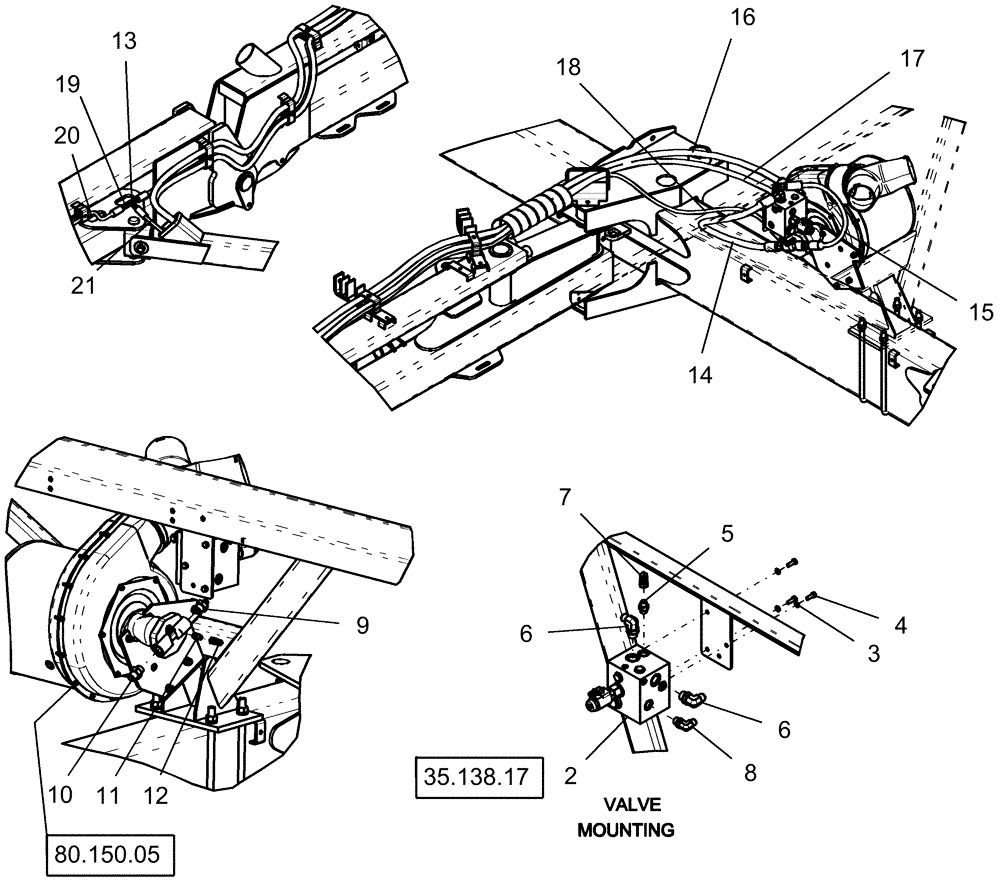 13
19
20
21

16
18
17
15
14

9
10
11
12
80.150.05

7
5
6
4
3
6
8
2
35.138.17

VALVE MOUNTING