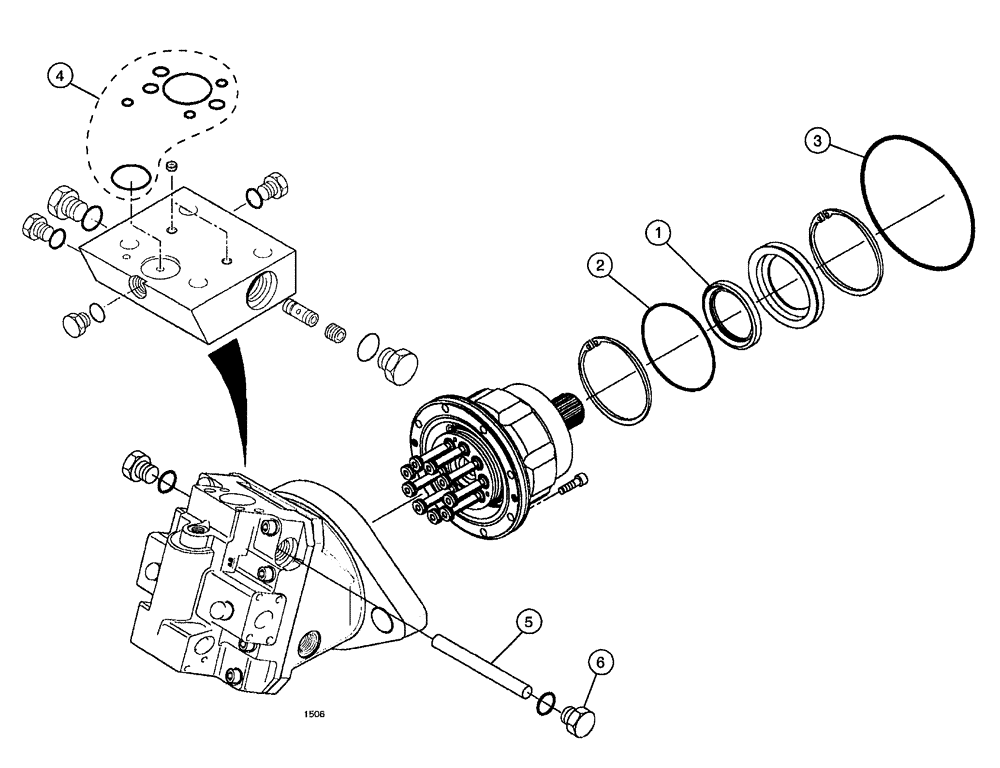 4
3
1
2
5
6
1506