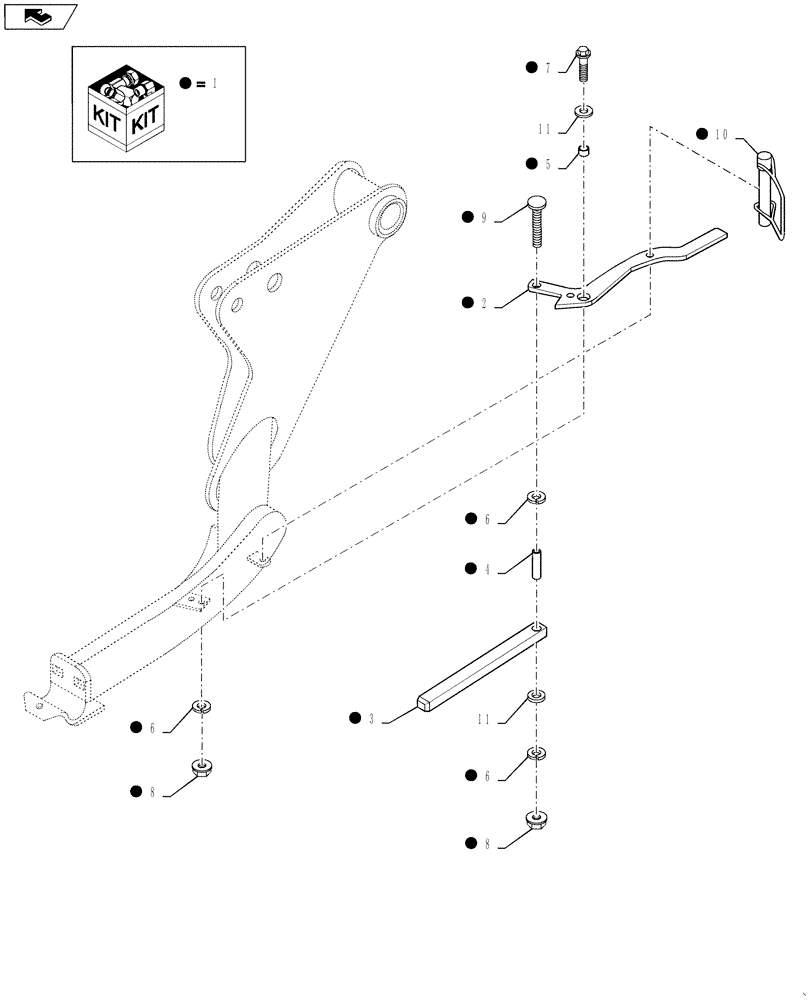 KIT KIT
● = 1

● 7
11
● 5
● 10
● 9
● 2
● 6
● 4
● 3
11
● 6
● 8
● 6
● 8