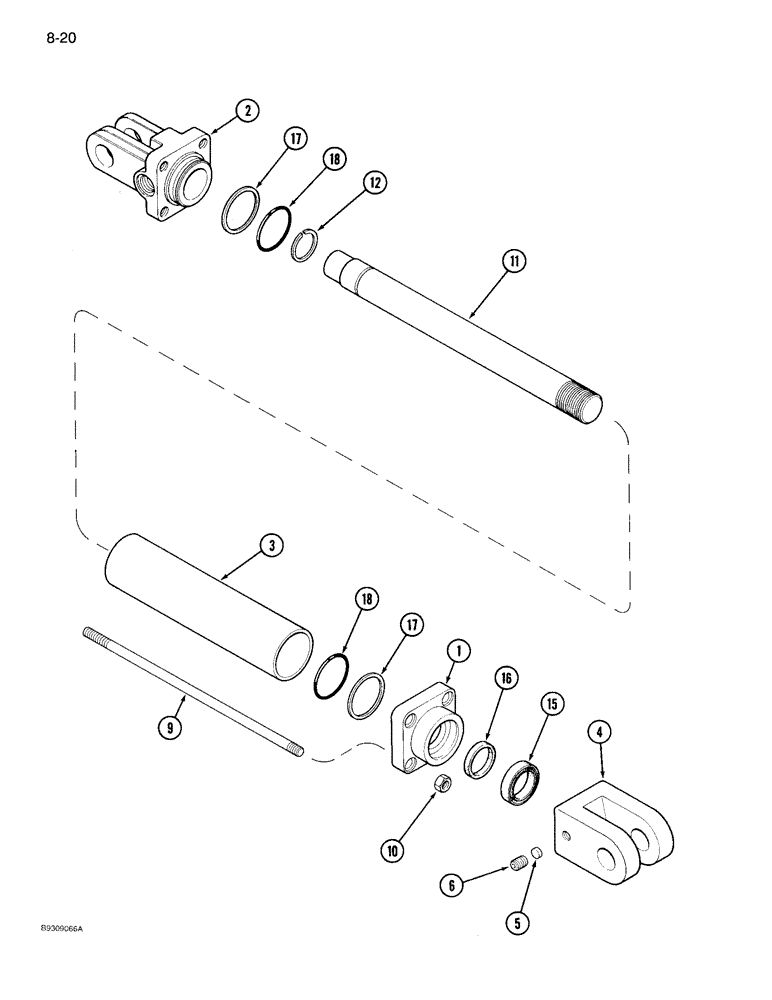 8-20

2
17
18
12
11
3
18
17
1
16
15
4
9
10
6
5

89309066A