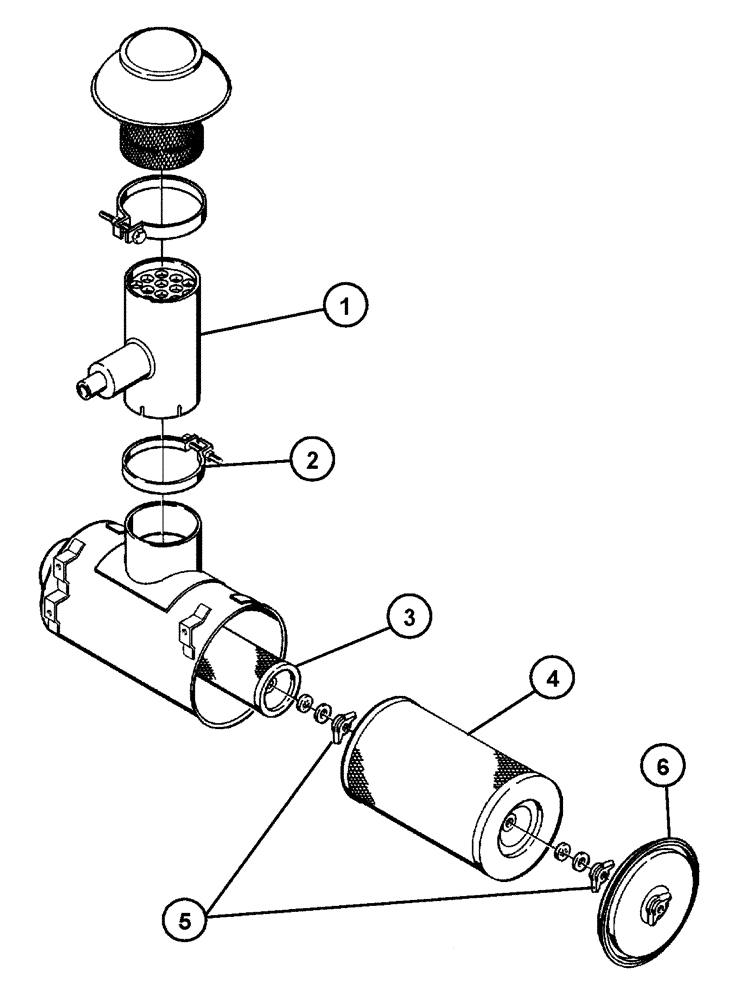 1
2
3
4
6
5