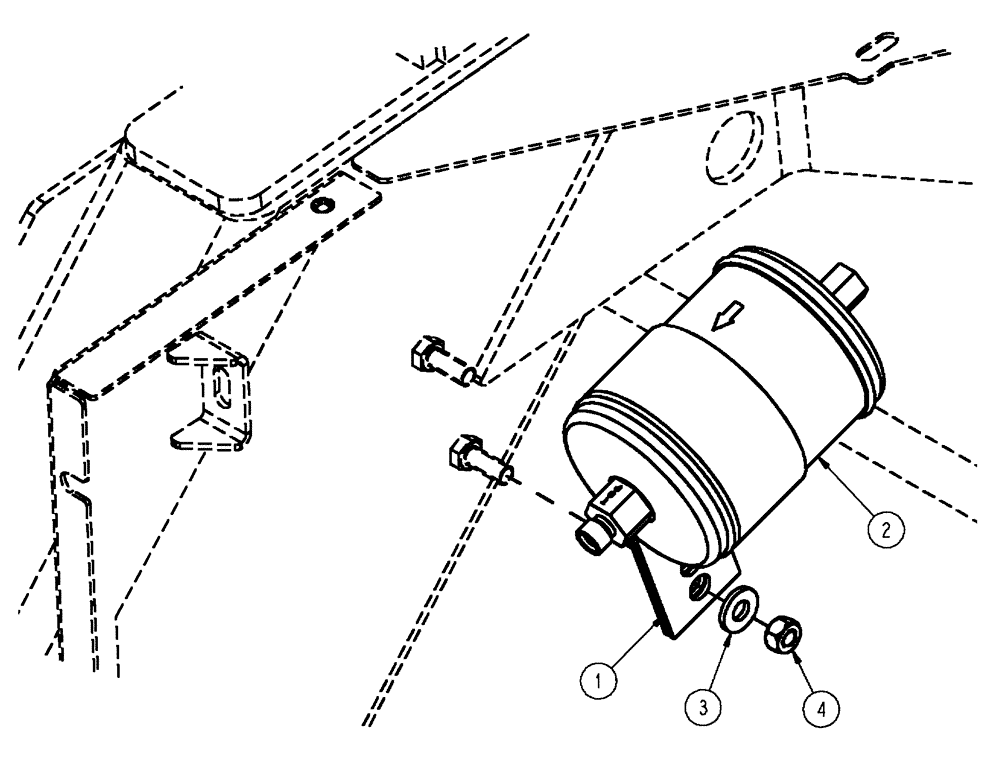 2
1
3
4