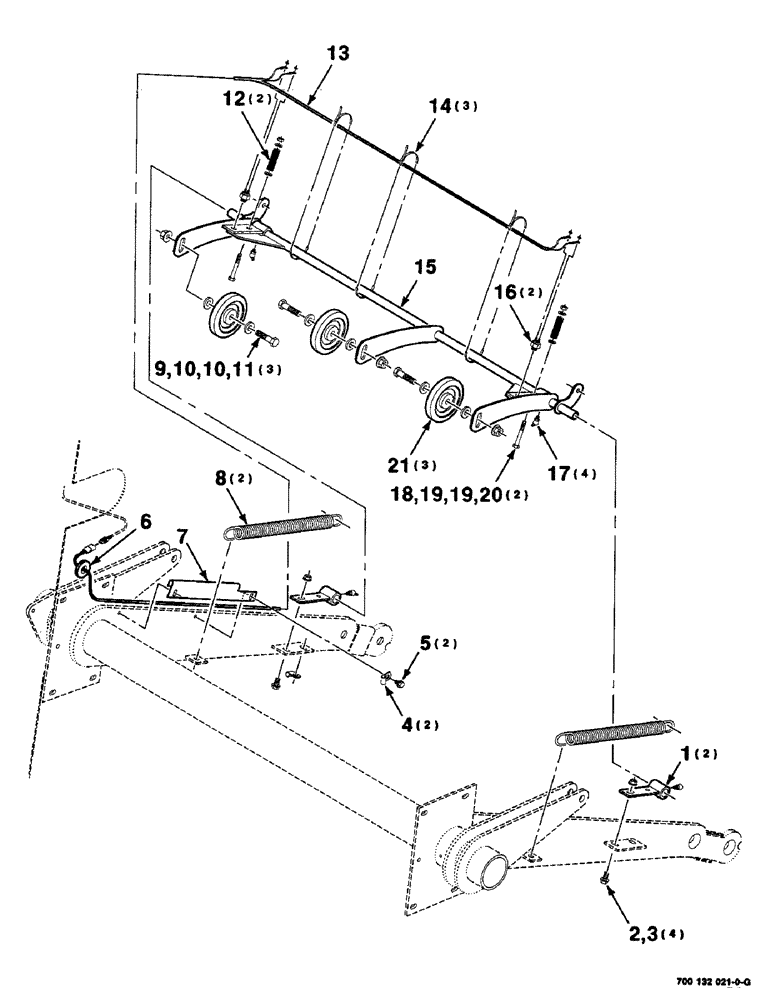 13
12(2)
14(3)
15
16(2)
9,10,10,11(3)
21(3)
18,19,19,20(2)
17(4)
8(2)
6
7
5(2)
4(2)
1(2)
2,3(4)
700 132 021-0-G